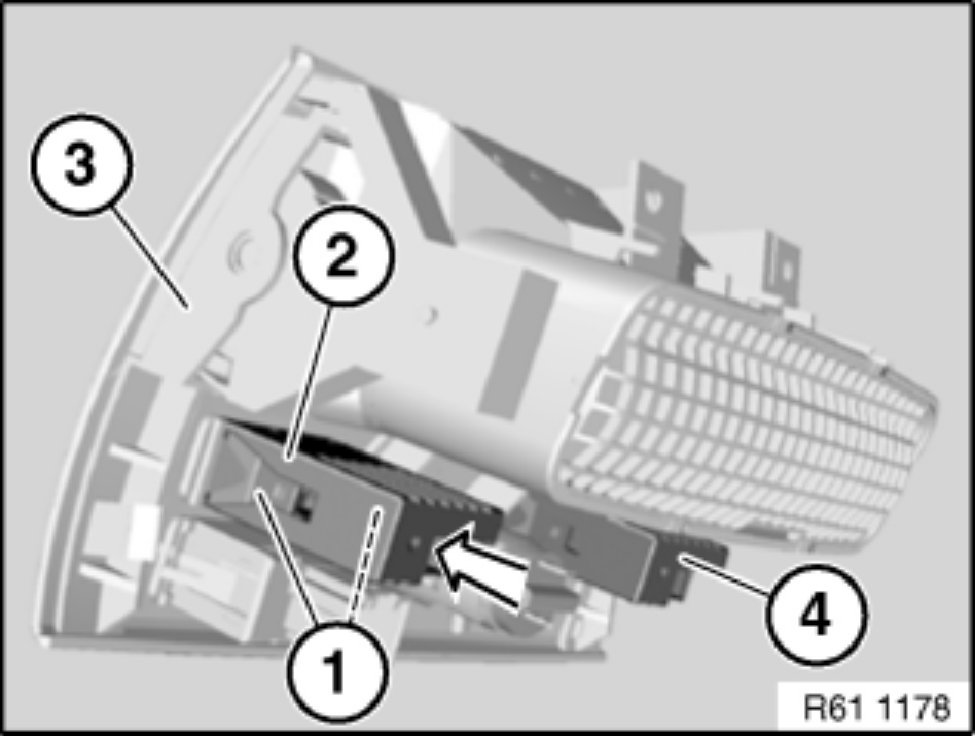 3
2
1
4
R61 1178