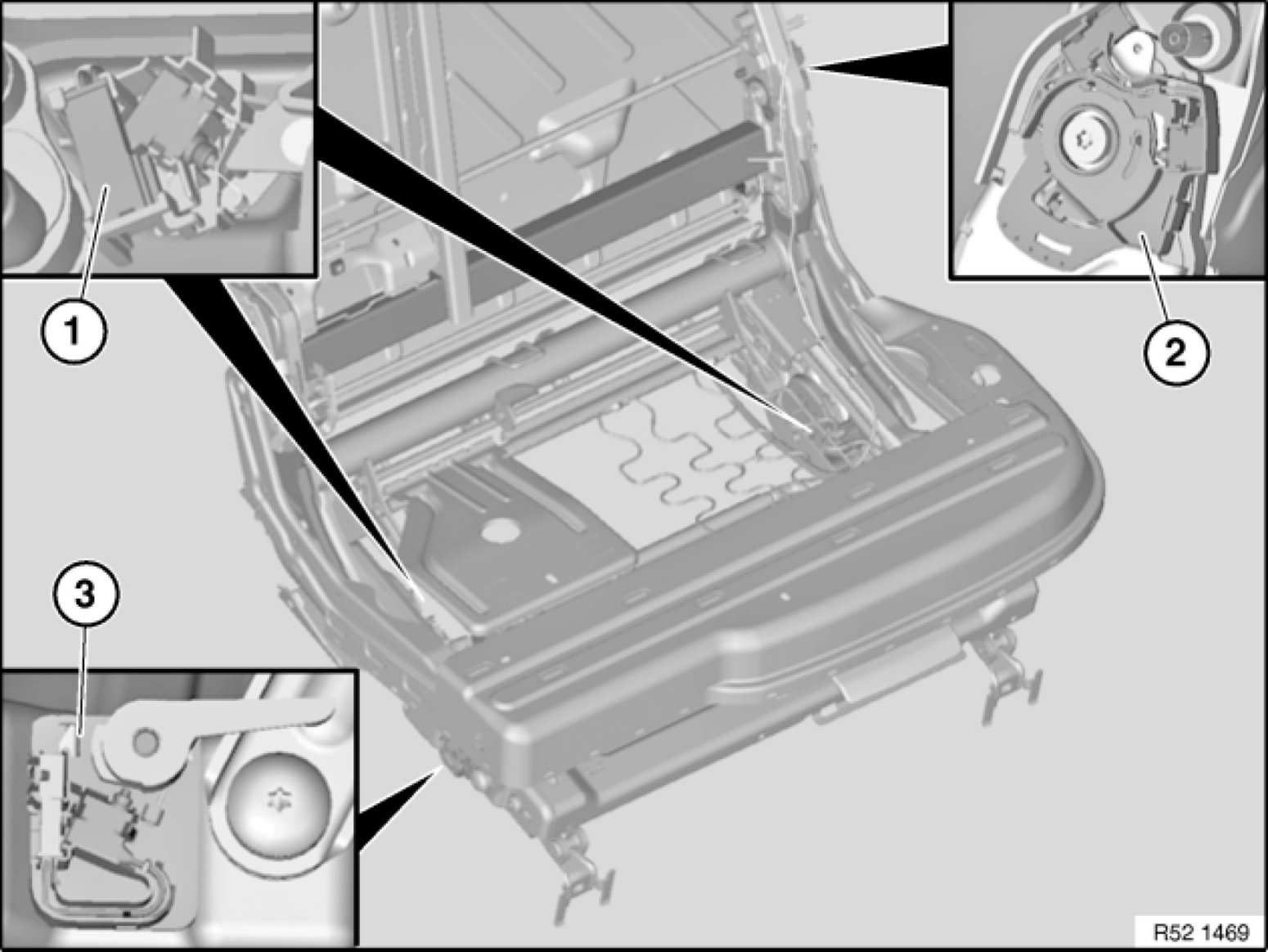 1

2

3

R52 1469