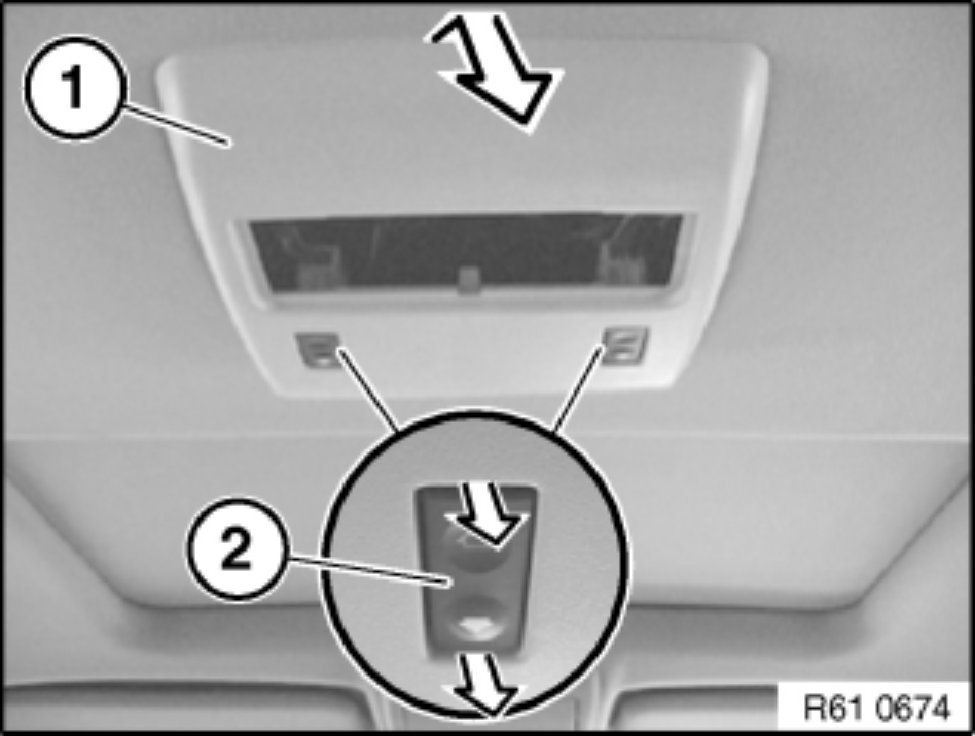 1

2

R61 0674