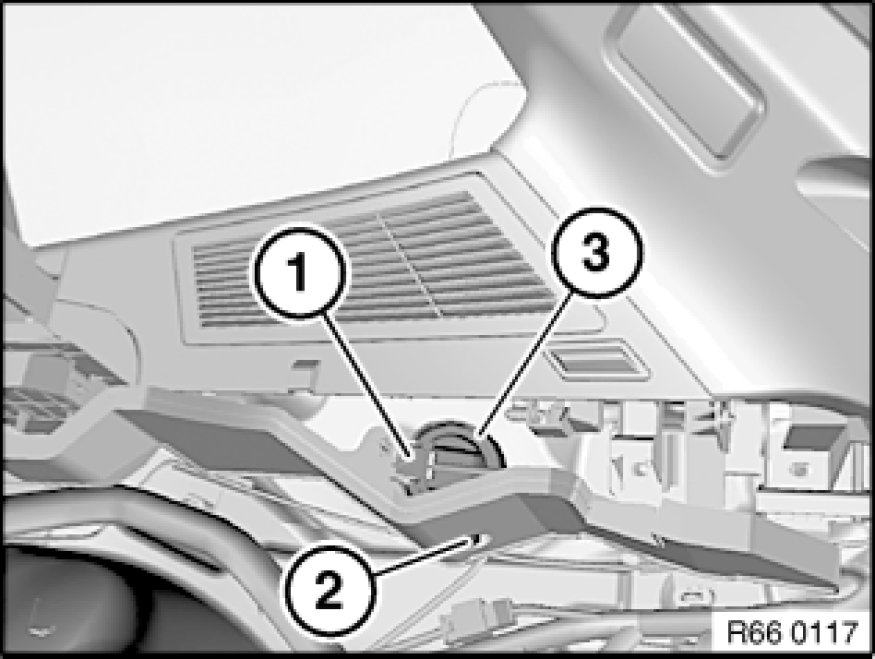 1
3
2
R66 0117