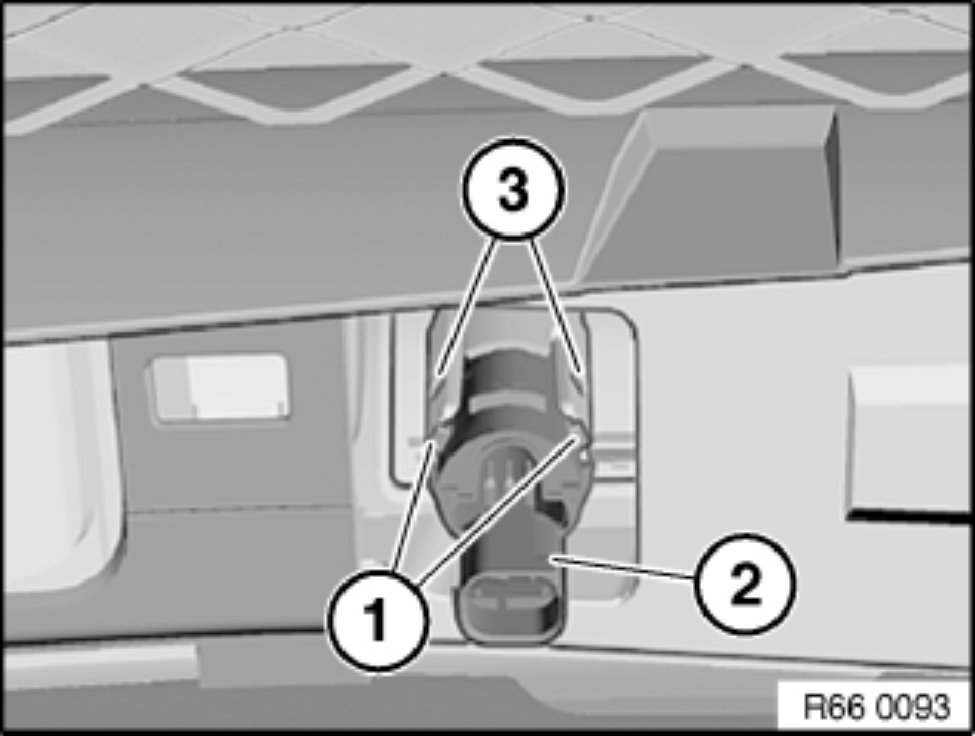 3
1
2
R66 0093