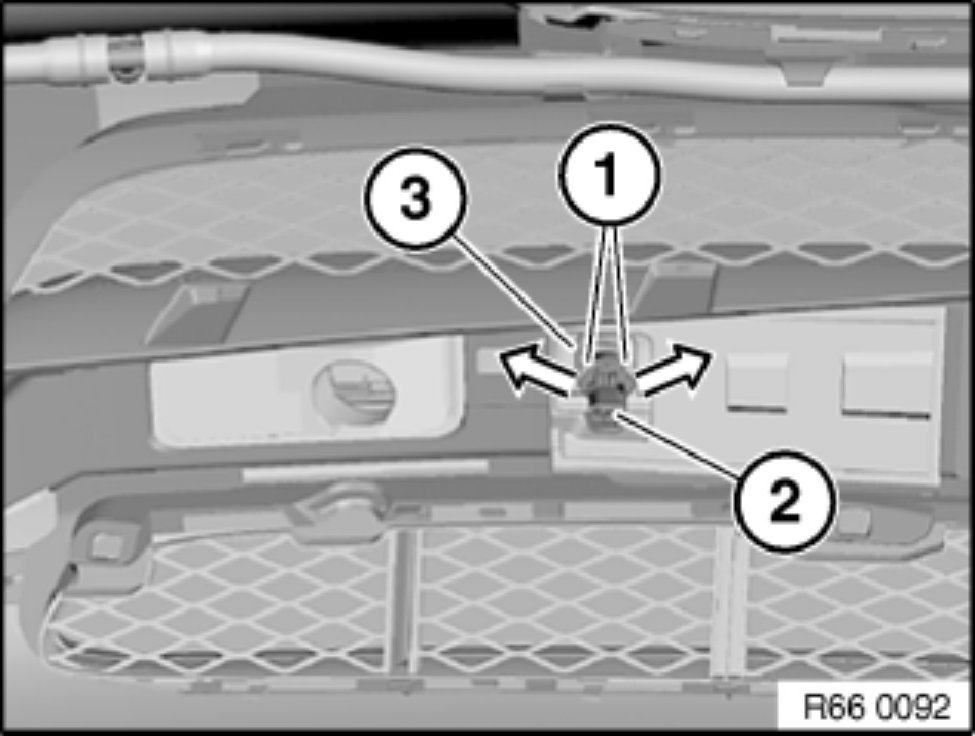 3
1
2
R66 0092