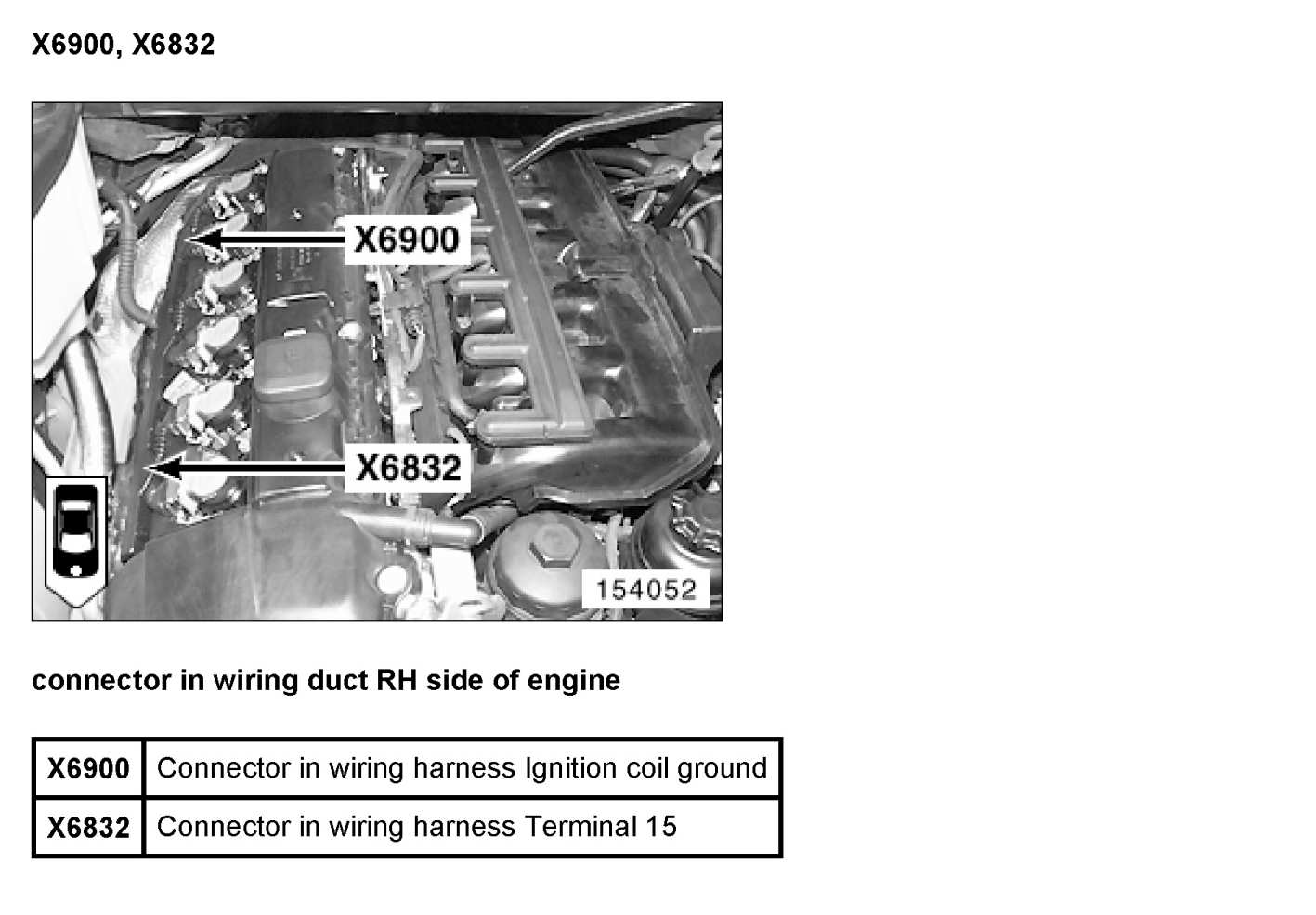 X6900, X6832

X6900

X6832

154052

connector in wiring duct RH side of engine

| X6900 | Connector in wiring harness Ignition coil ground |
|---|---|
| X6832 | Connector in wiring harness Terminal 15 |