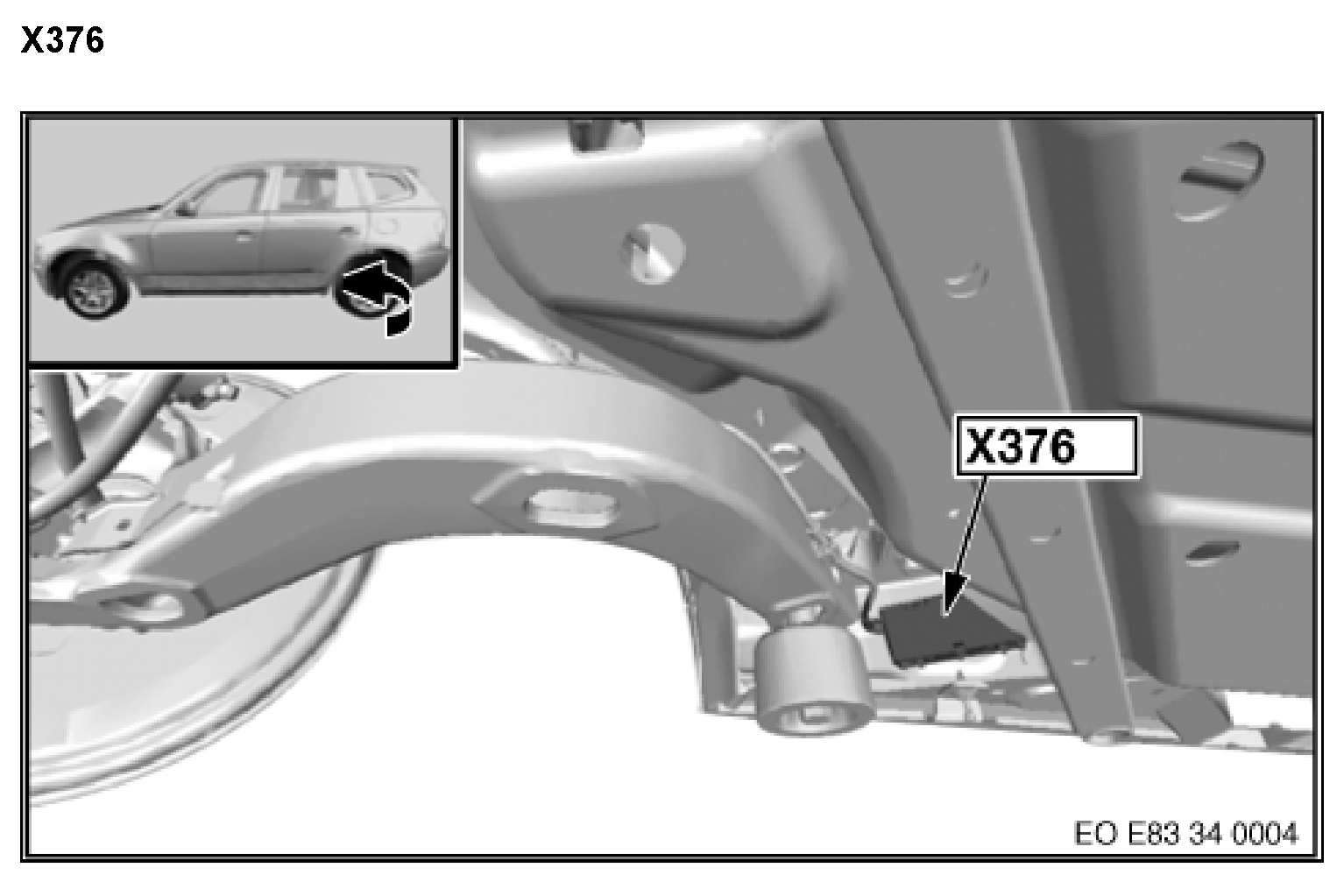 X376

X376

EO E83 34 0004