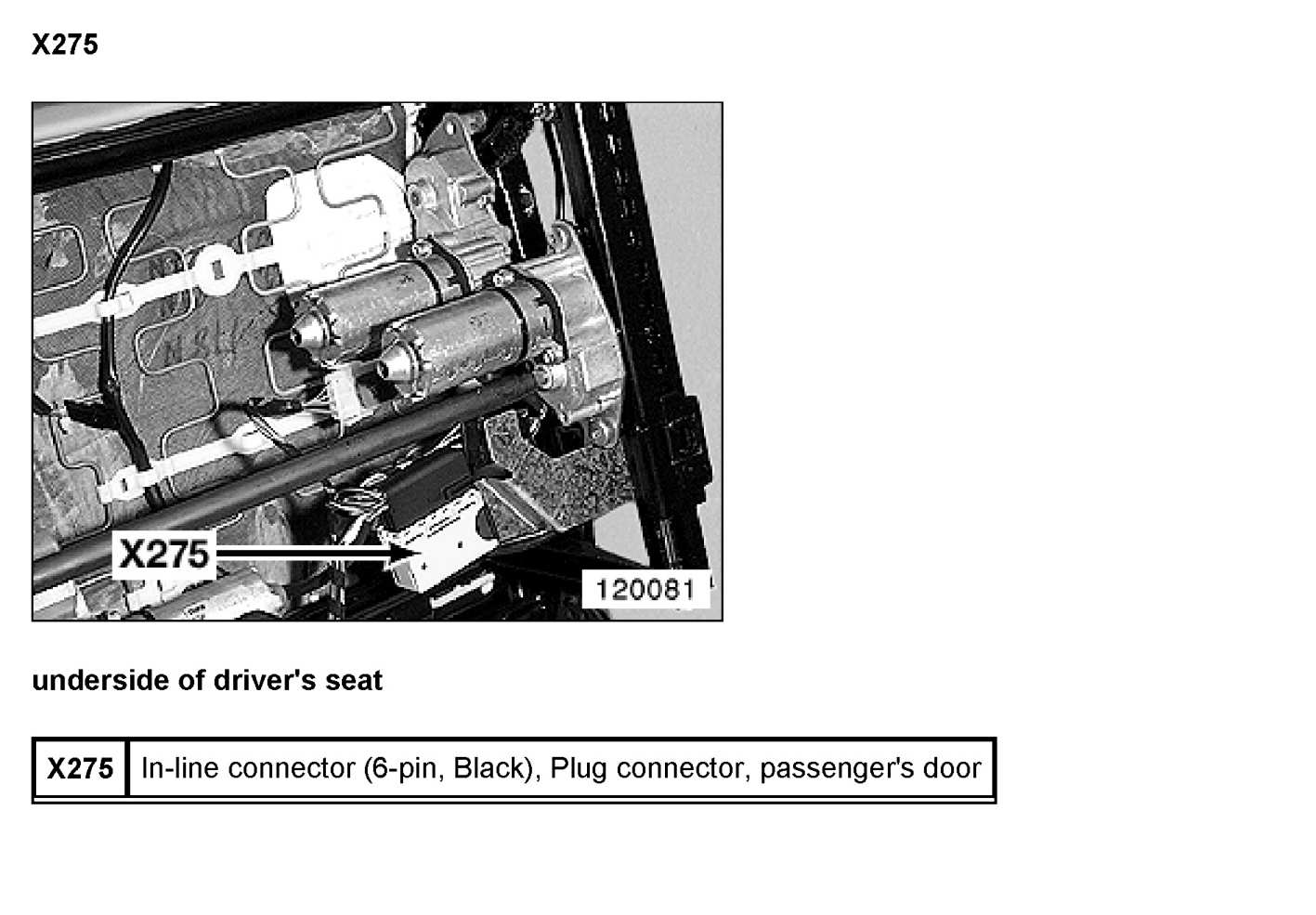 X275

X275

120081

underside of driver's seat

| X275 | In-line connector (6-pin, Black), Plug connector, passenger's door |
|---|---|