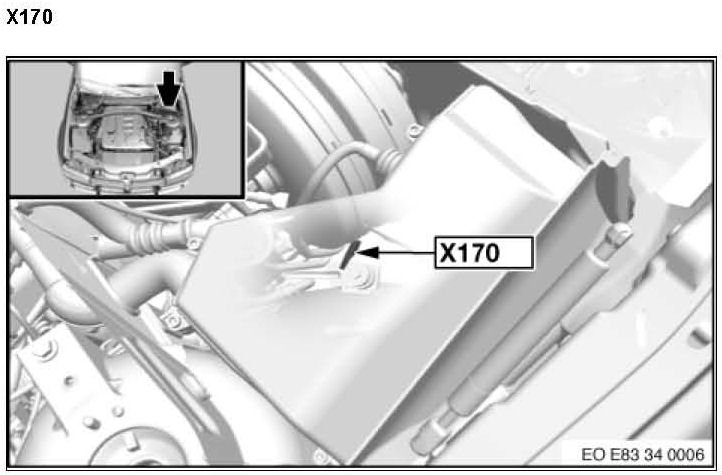 X170

X170

EO E83 34 0006