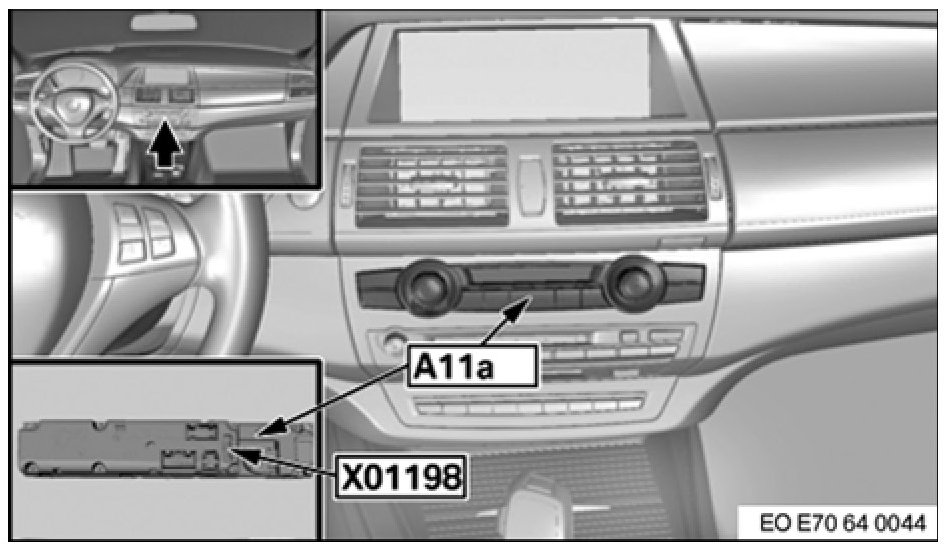 A11a
X01198
EO E70 64 0044