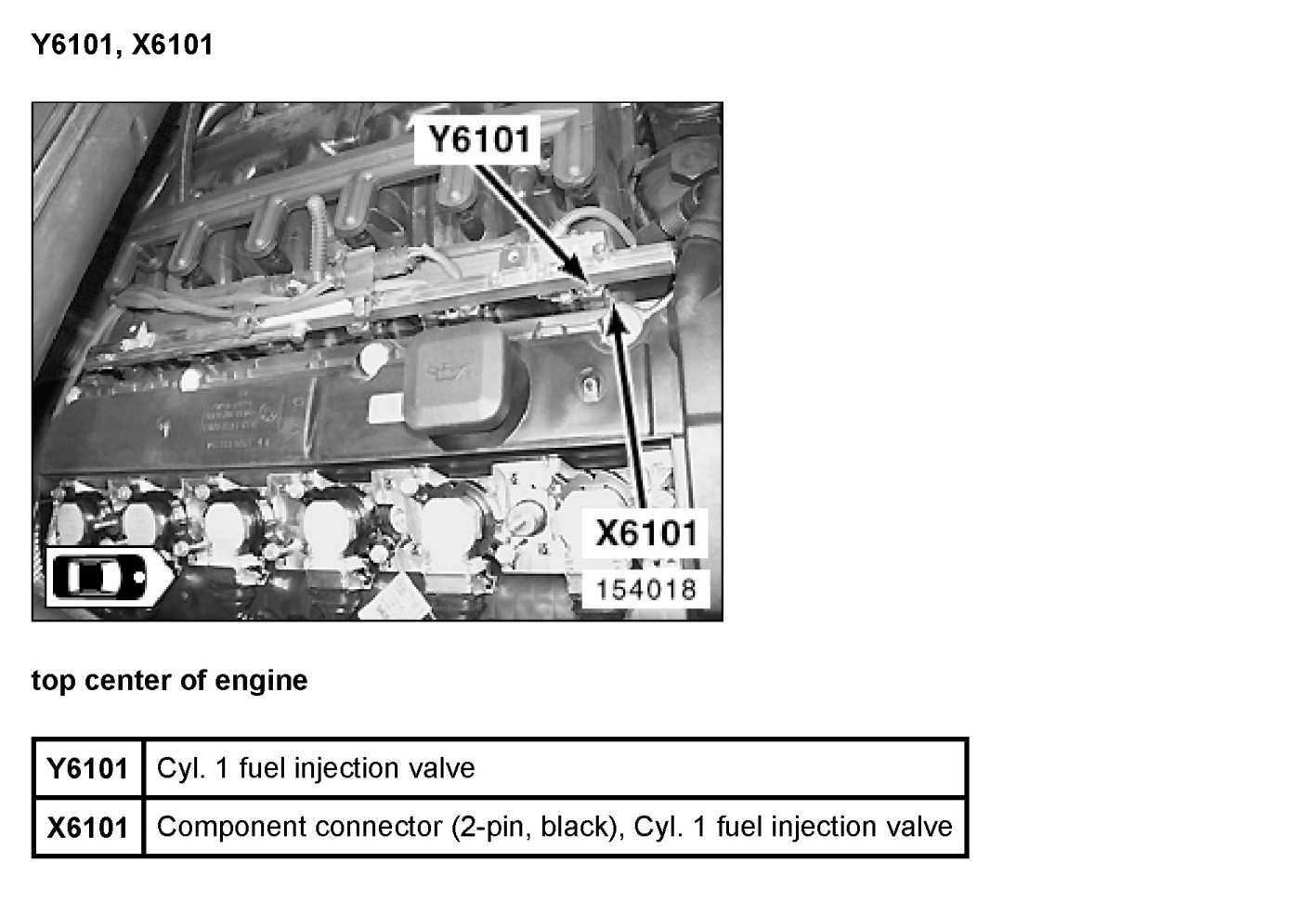 Y6101, X6101

Y6101

X6101

154018

top center of engine

| Y6101 | Cyl. 1 fuel injection valve |
|---|---|
| X6101 | Component connector (2-pin, black), Cyl. 1 fuel injection valve |