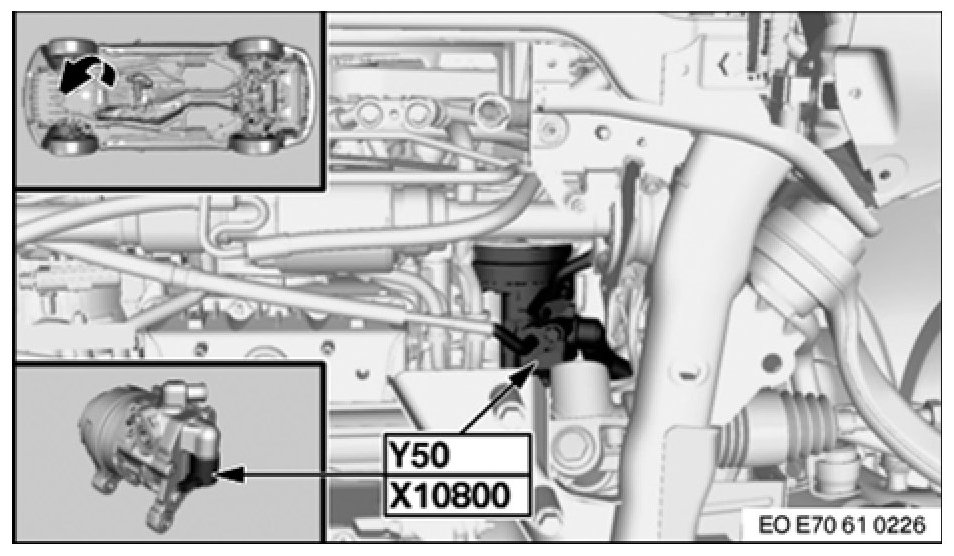 Y50
X10800
EO E70 61 0226