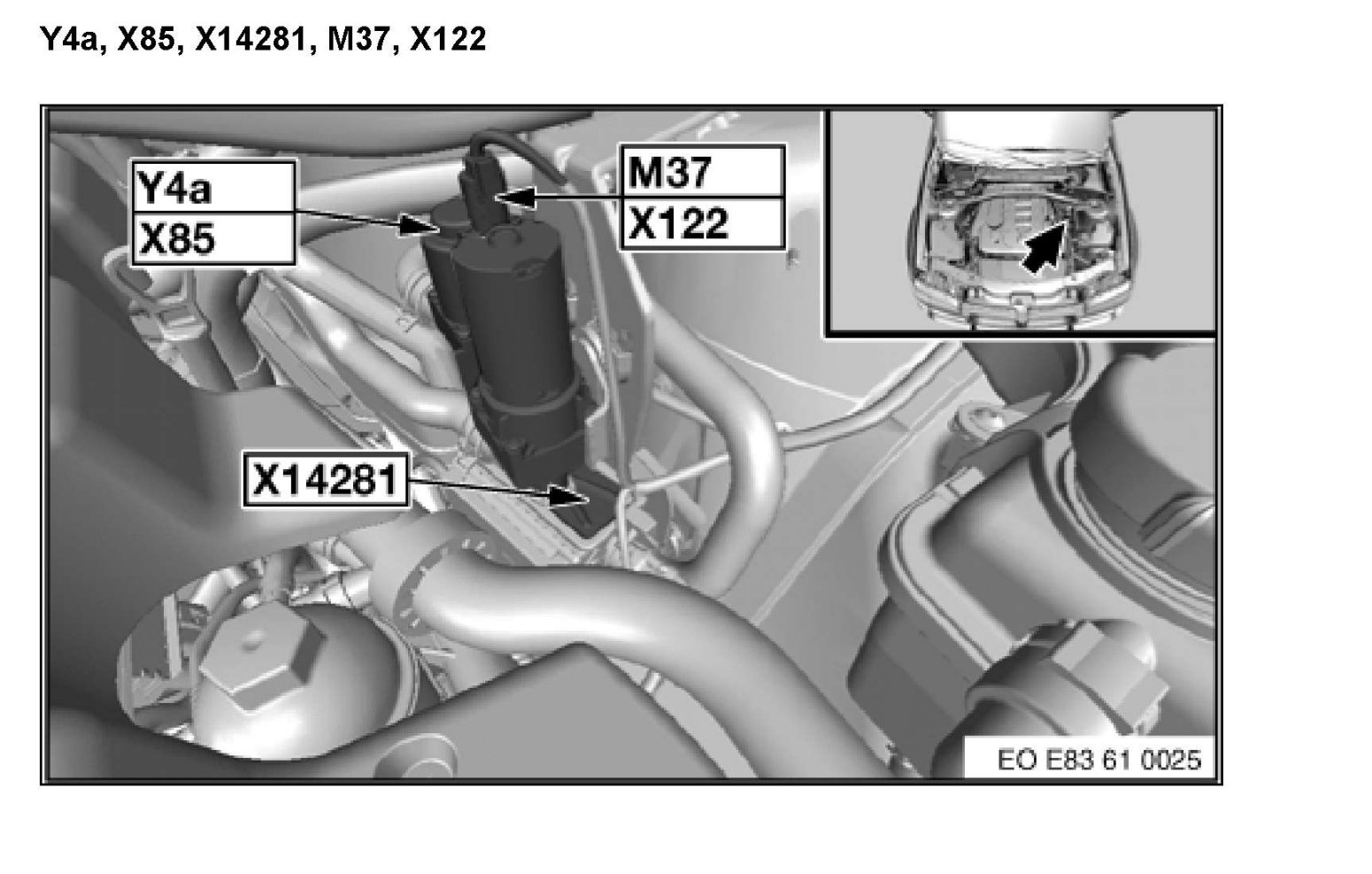 Y4a, X85, X14281, M37, X122

Y4a
X85

M37
X122

X14281

EO E83 61 0025