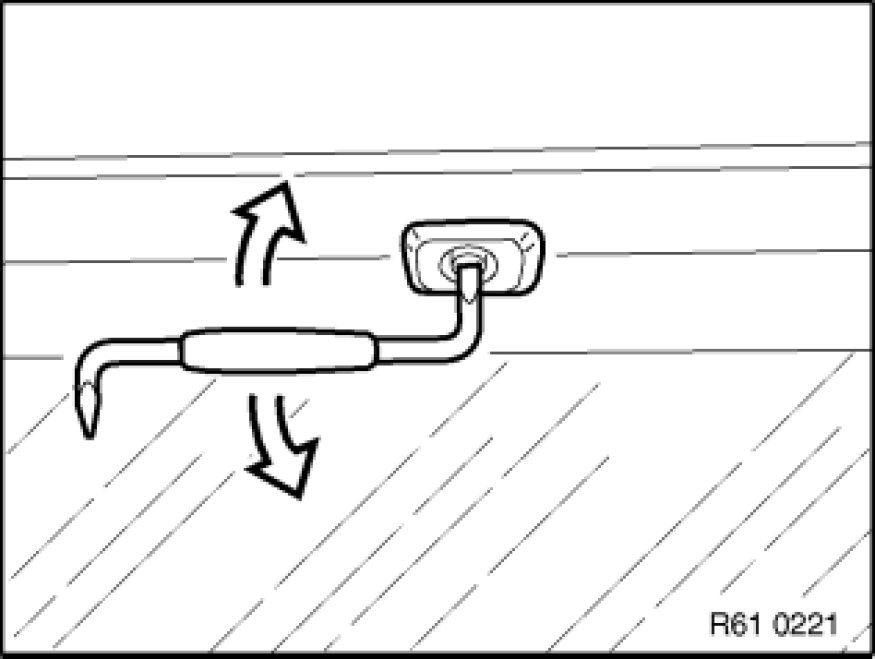 R61 0221