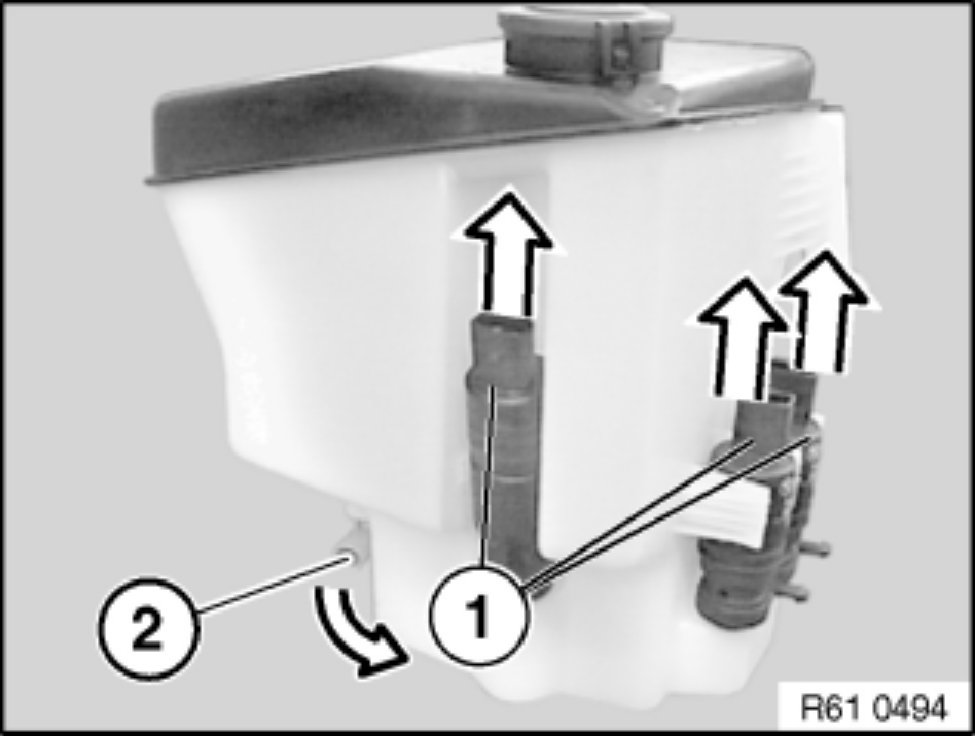 2
1
R61 0494