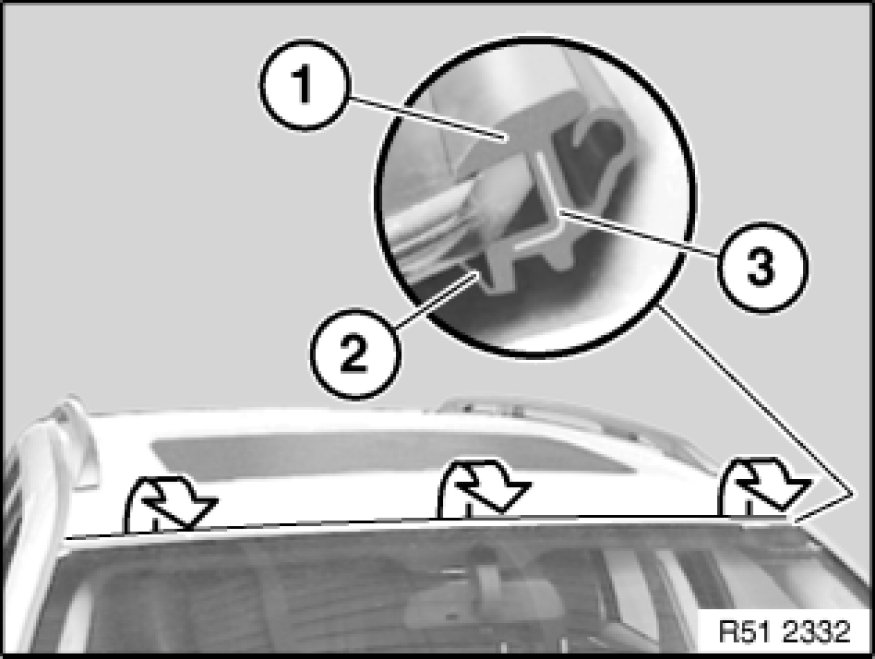 1
3
2
R51 2332