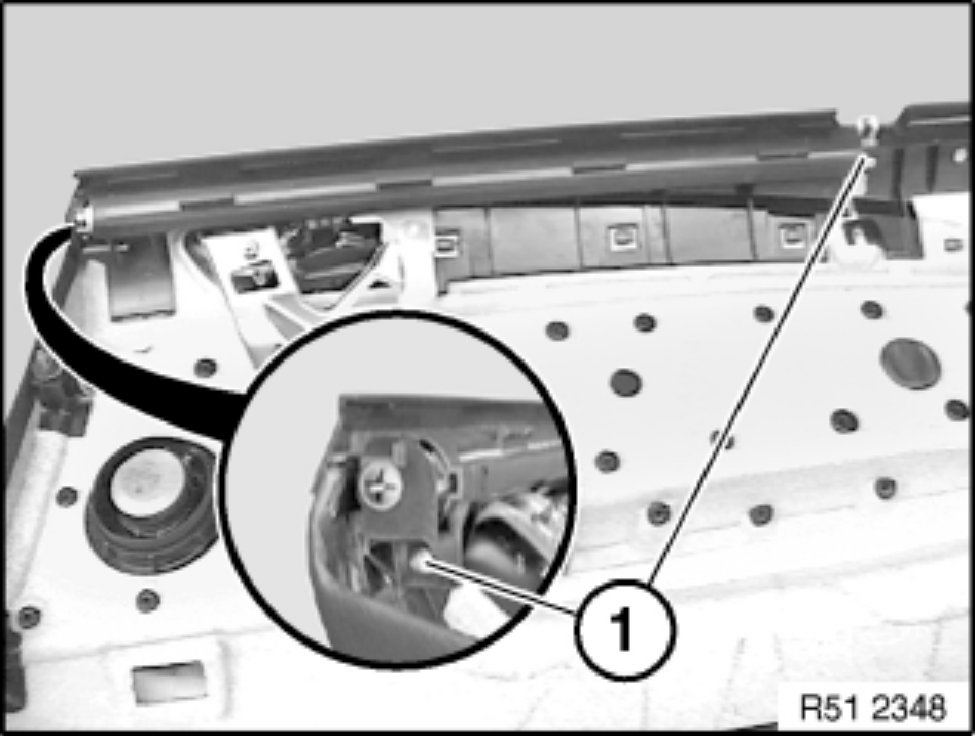 1

R51 2348