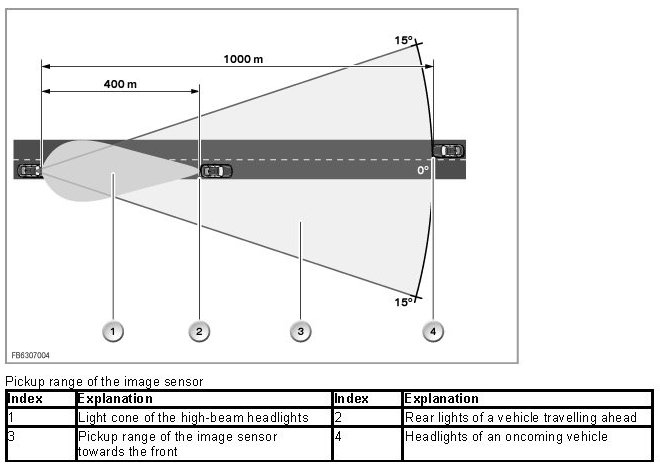 15°

1000 m

400 m

0°

15°

1

2

3

4

FB6307004

Pickup range of the image sensor

| Index | Explanation | Index | Explanation |
|---|---|---|---|
| 1 | Light cone of the high-beam headlights | 2 | Rear lights of a vehicle travelling ahead |
| 3 | Pickup range of the image sensor towards the front | 4 | Headlights of an oncoming vehicle |