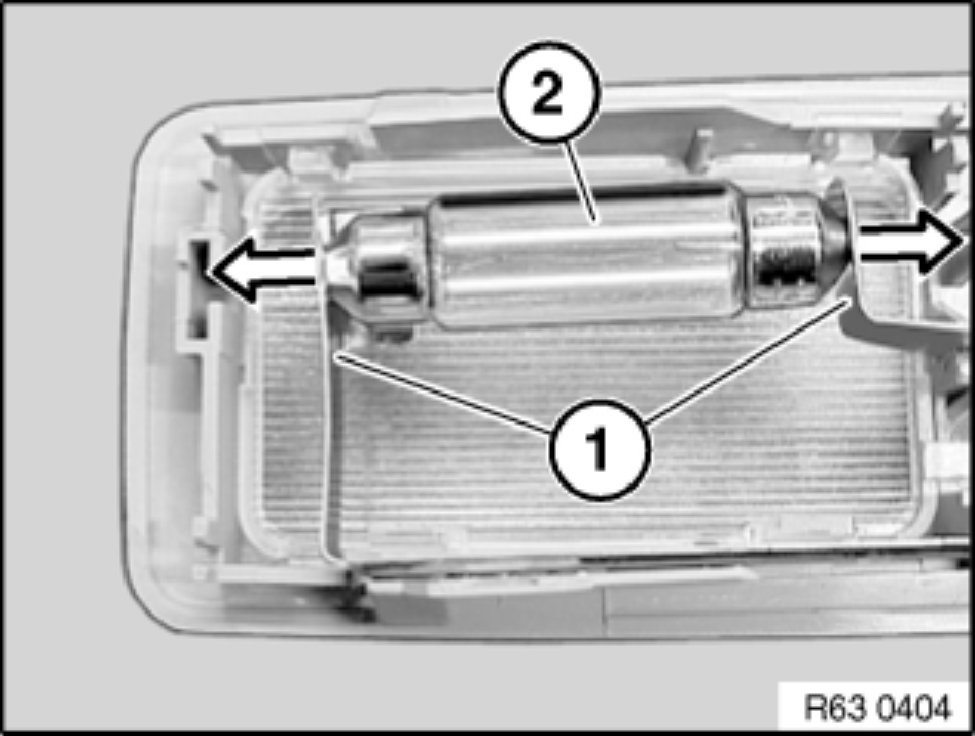 2
1
R63 0404