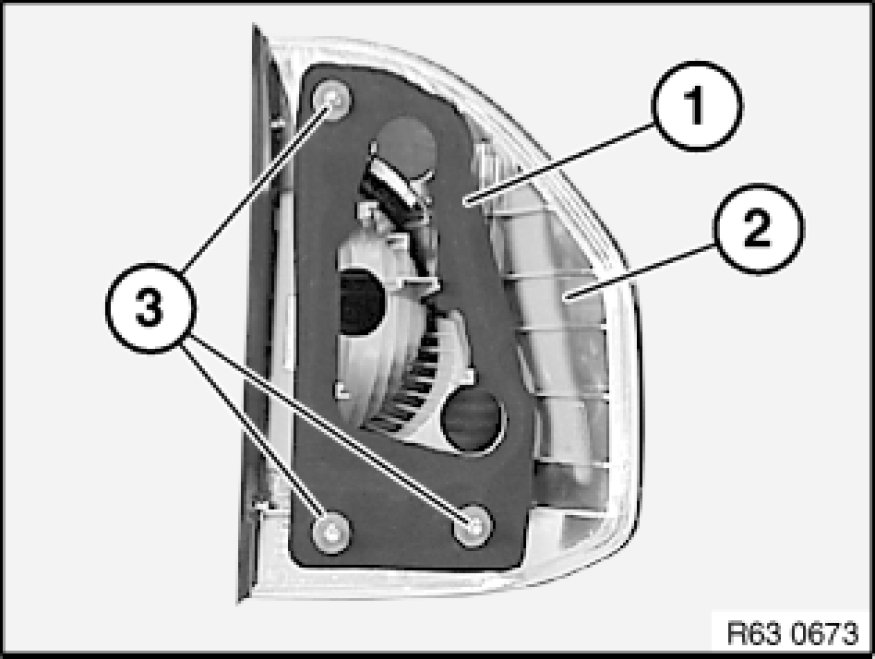 1
2
3
R63 0673