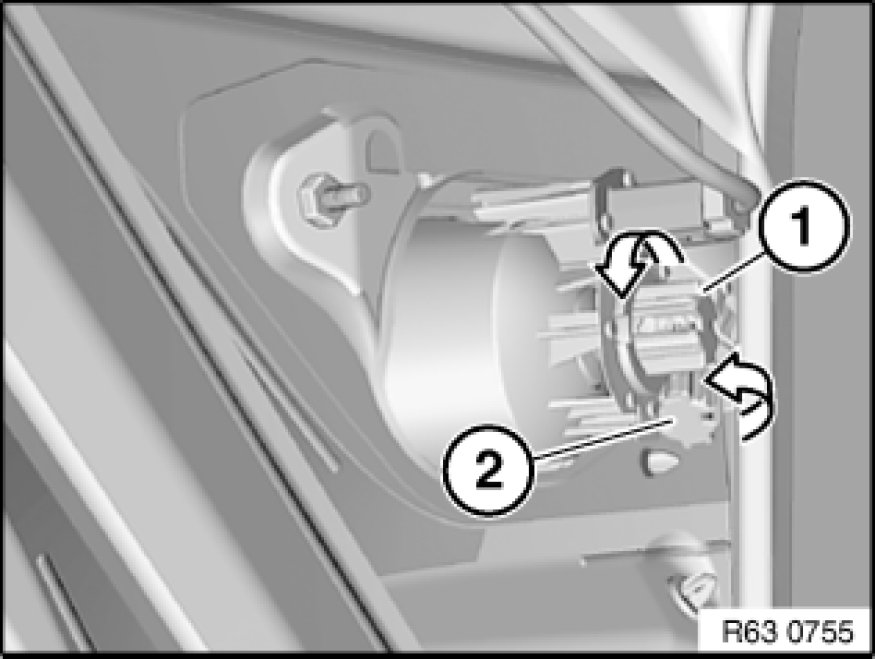 1
2
R63 0755