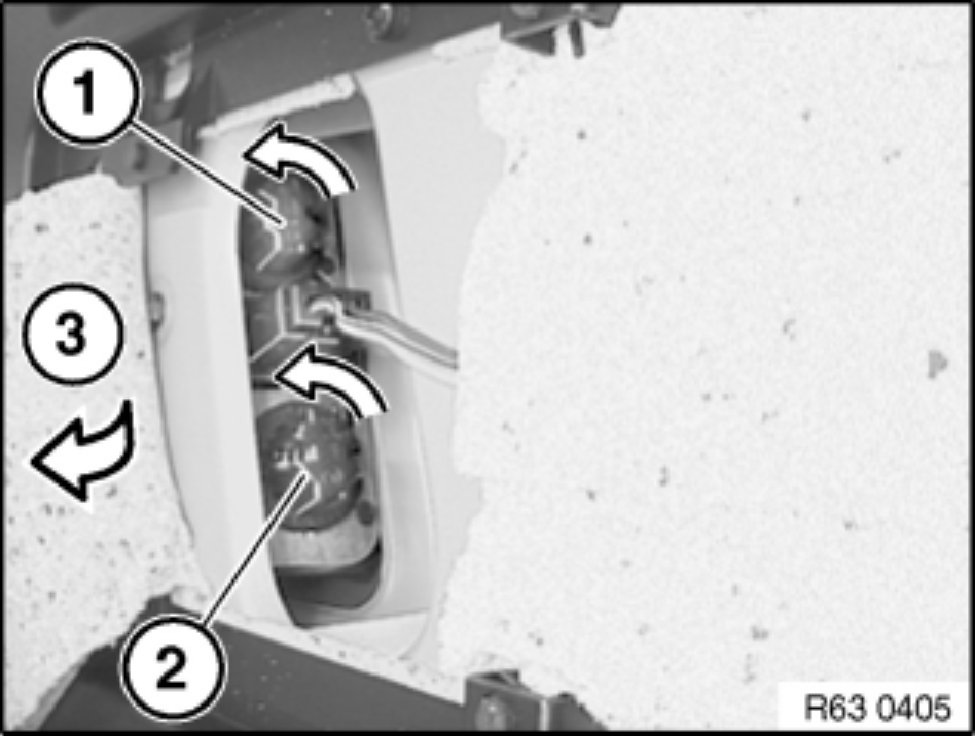 1
3
2
R63 0405