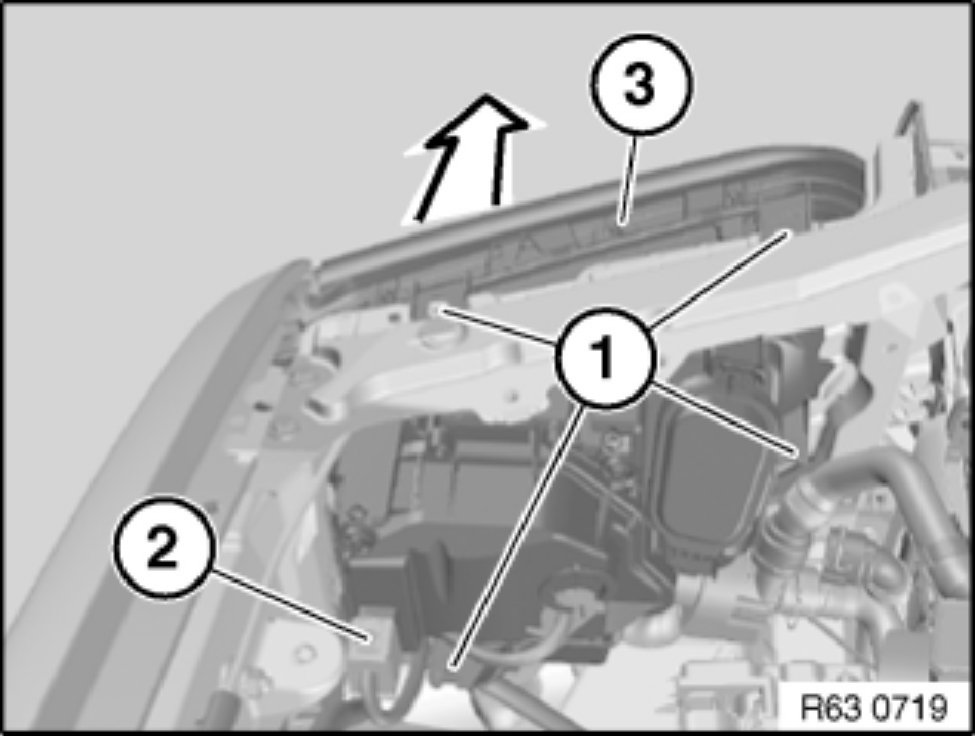 3
1
2
R63 0719