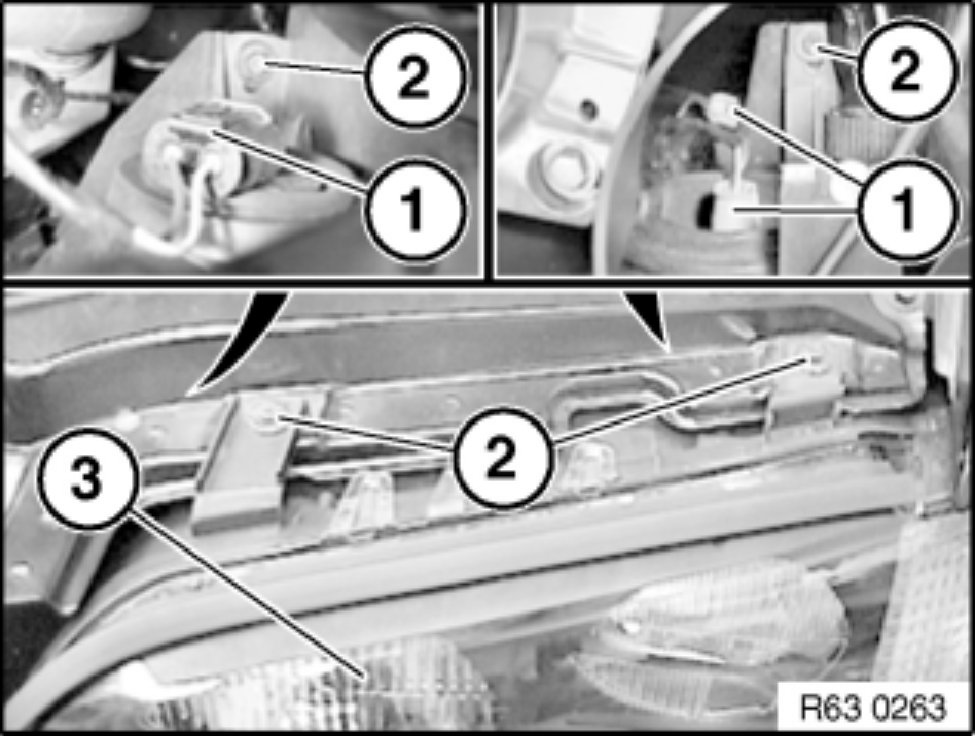 2
1
2
1
2
3
R63 0263