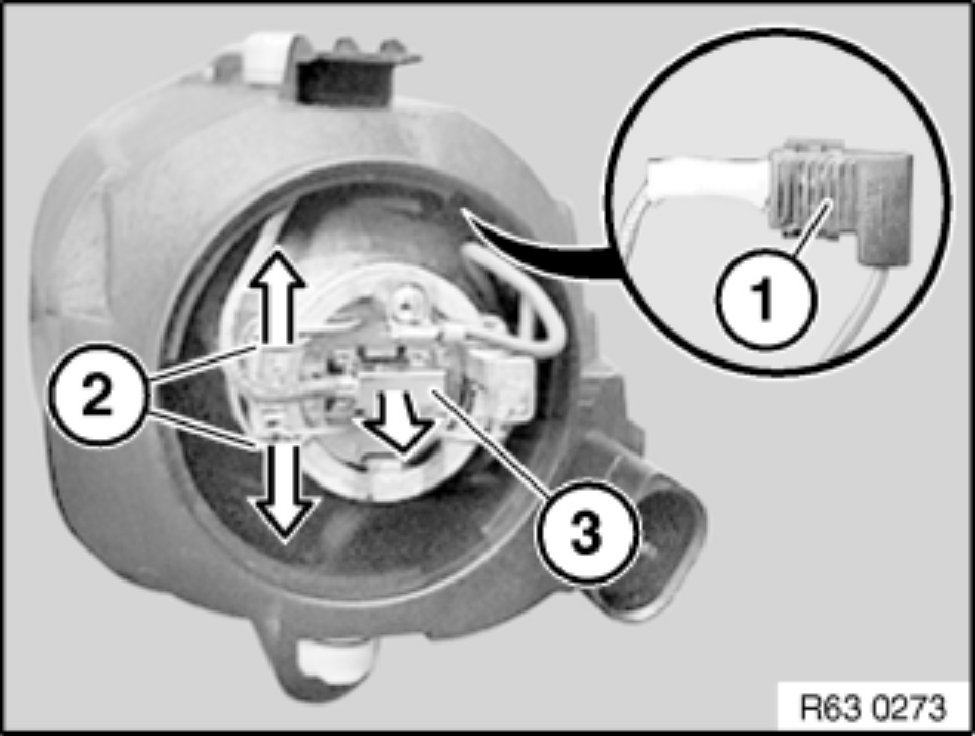 1
2
3
R63 0273