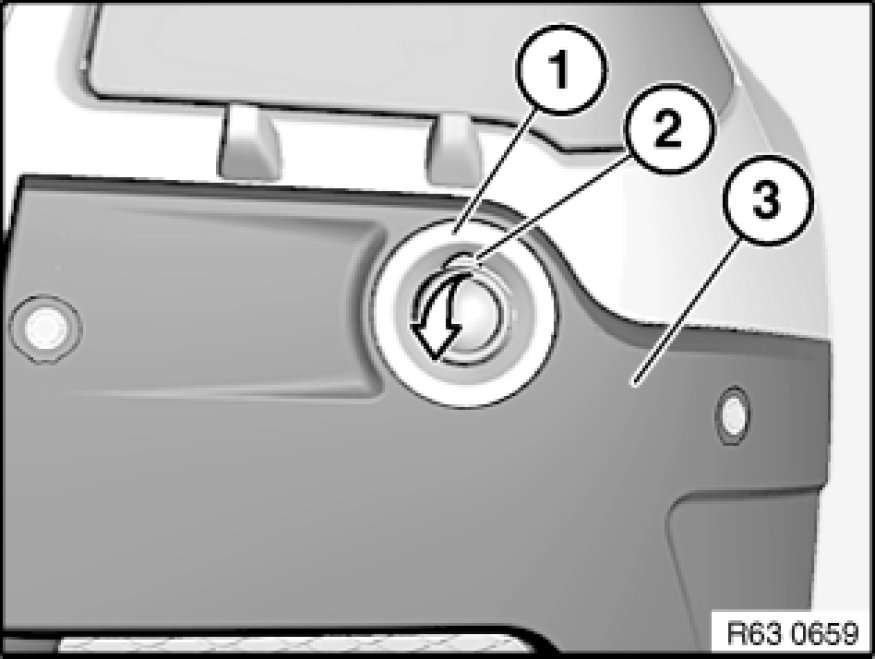 1
2
3
R63 0659