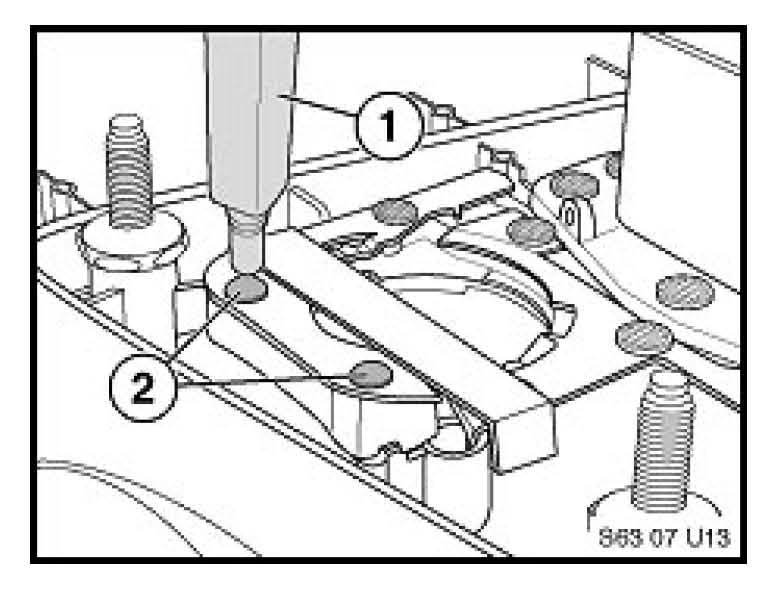 1
2
S63 07 U13