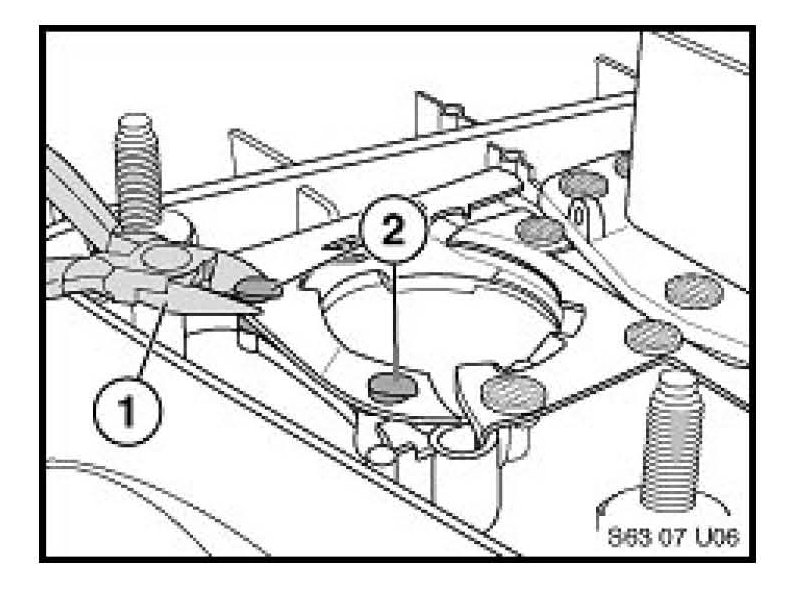 2

1

S63 07 U06