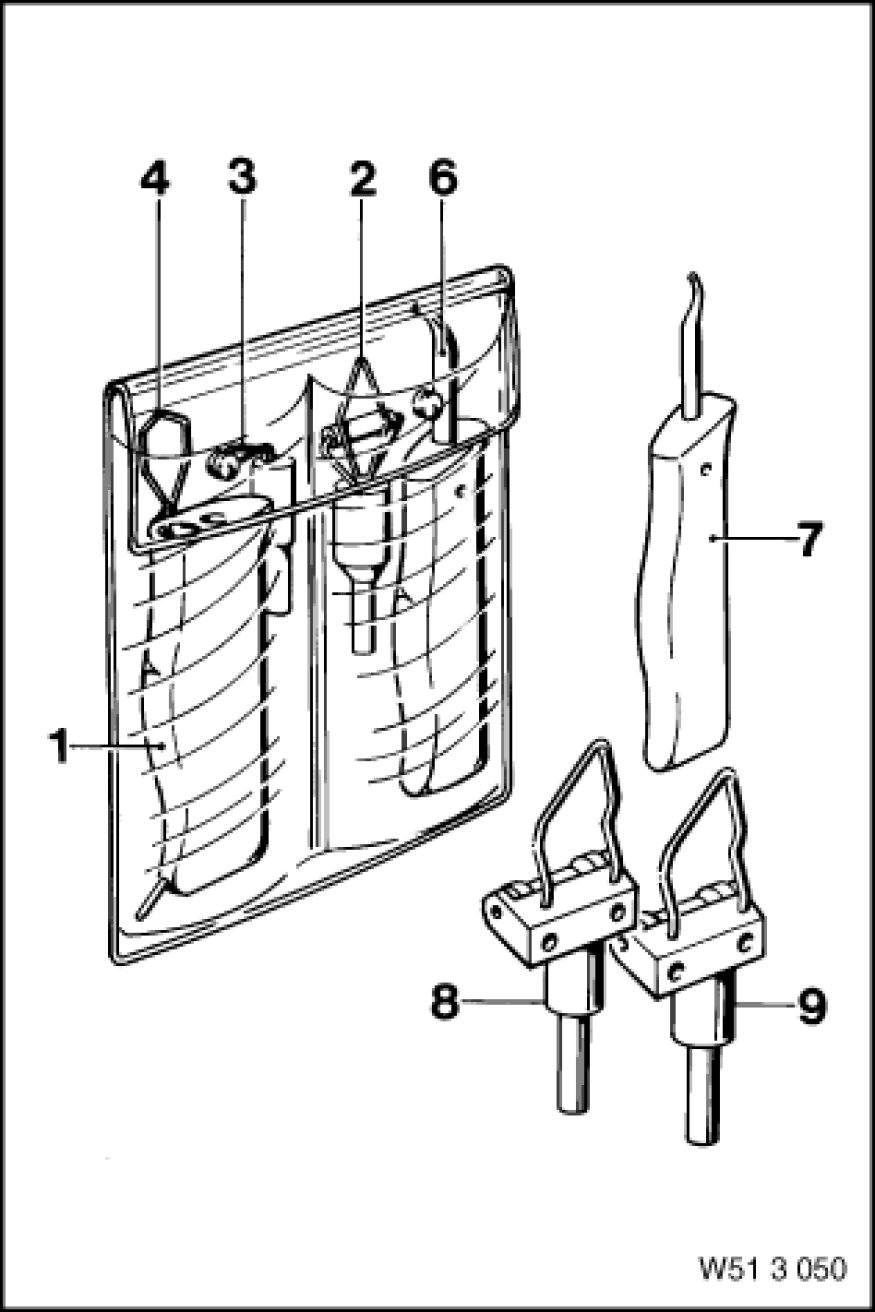 4
3
2
6
7
1
8
9
W51 3 050