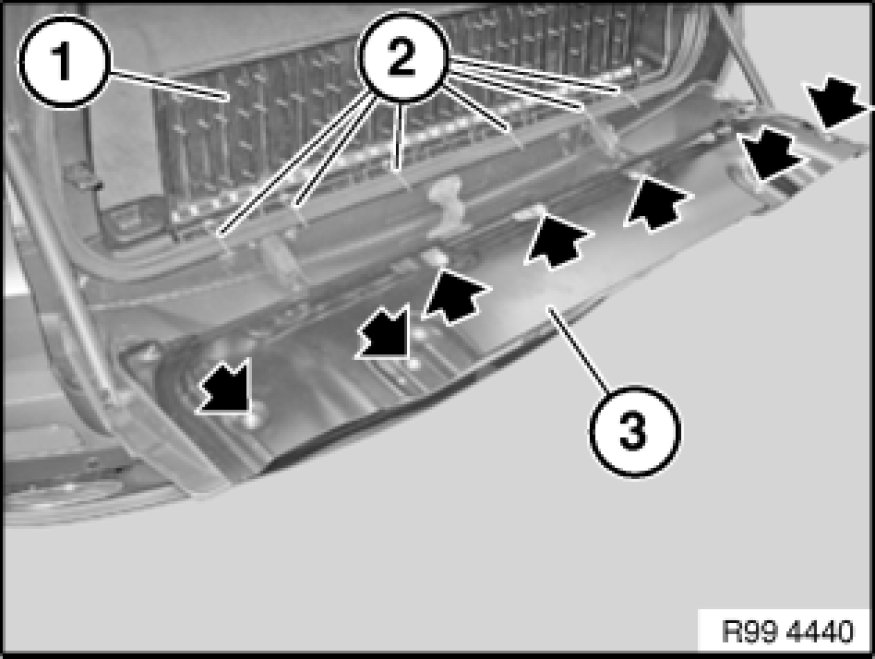 1
2
3
R99 4440