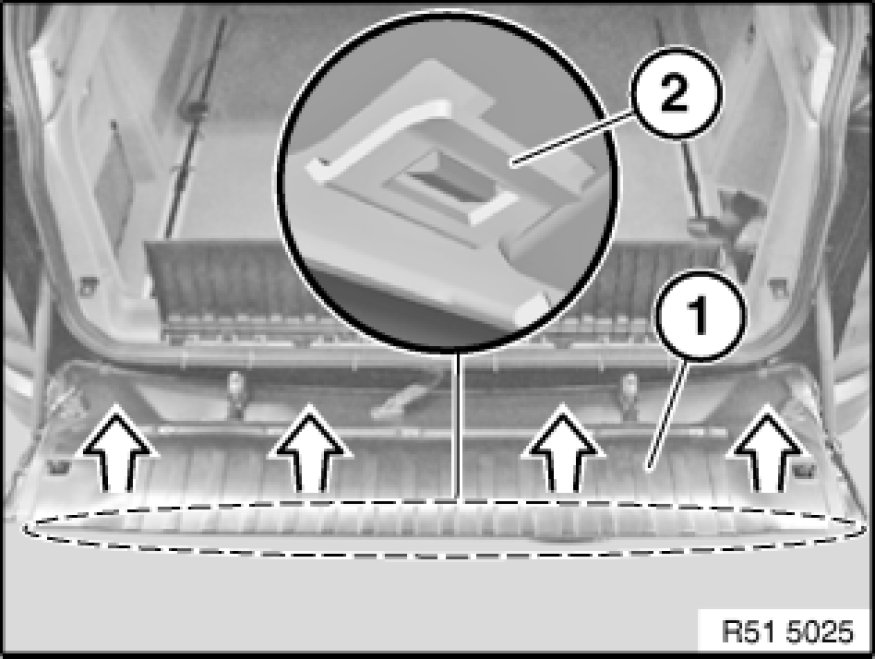 2

1

R51 5025