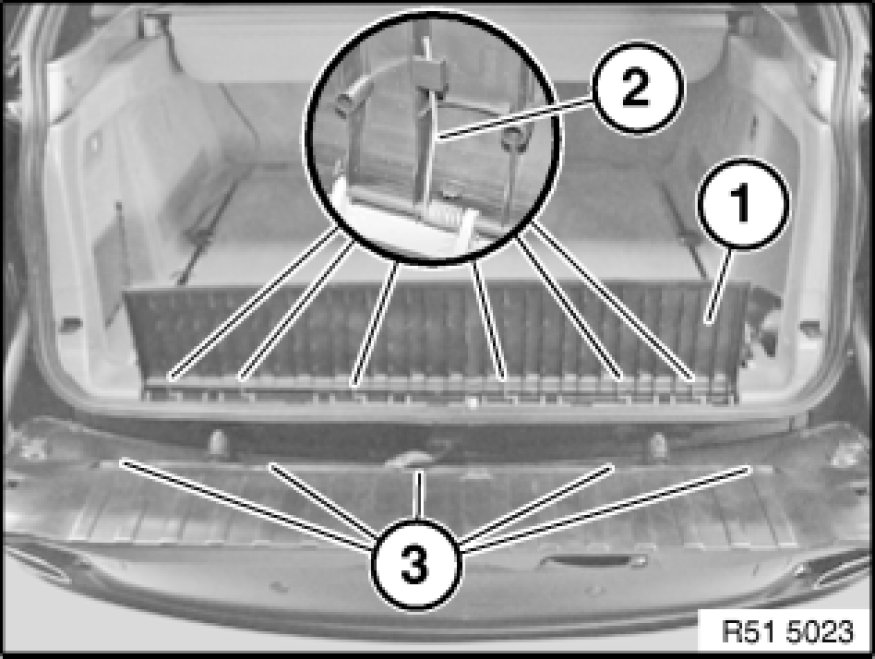 2
1
3
R51 5023