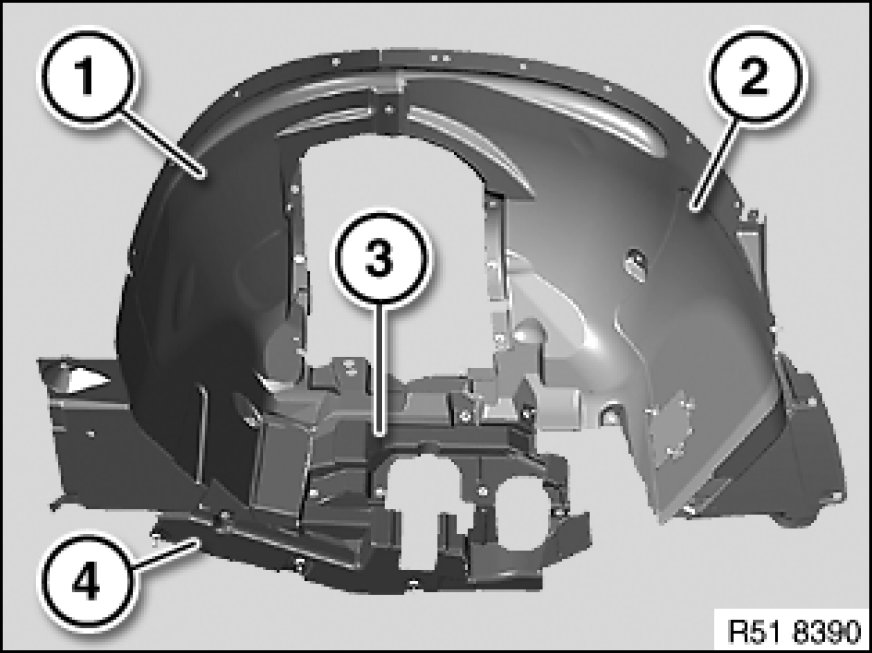 1
2
3
4
R51 8390