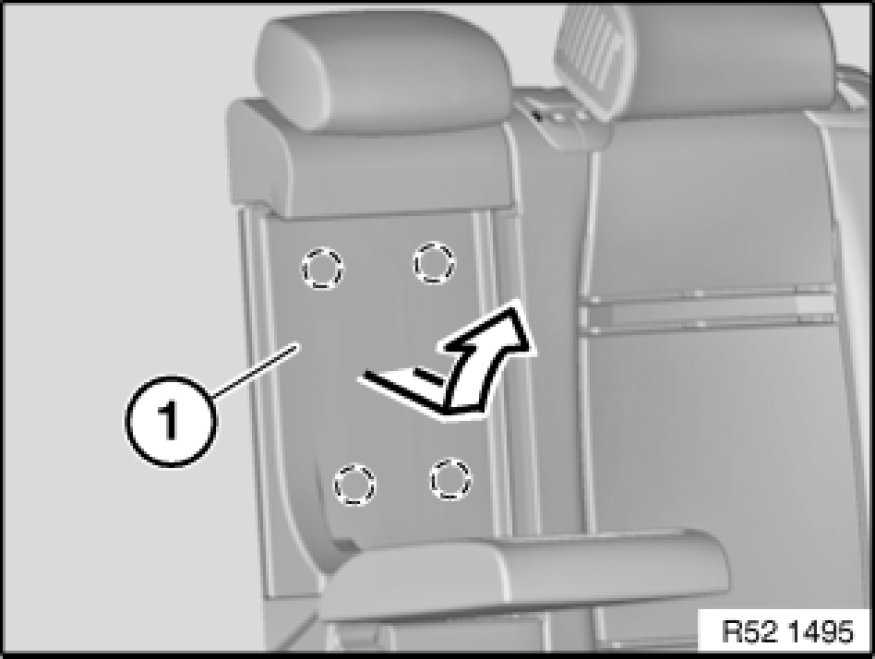 1

R52 1495