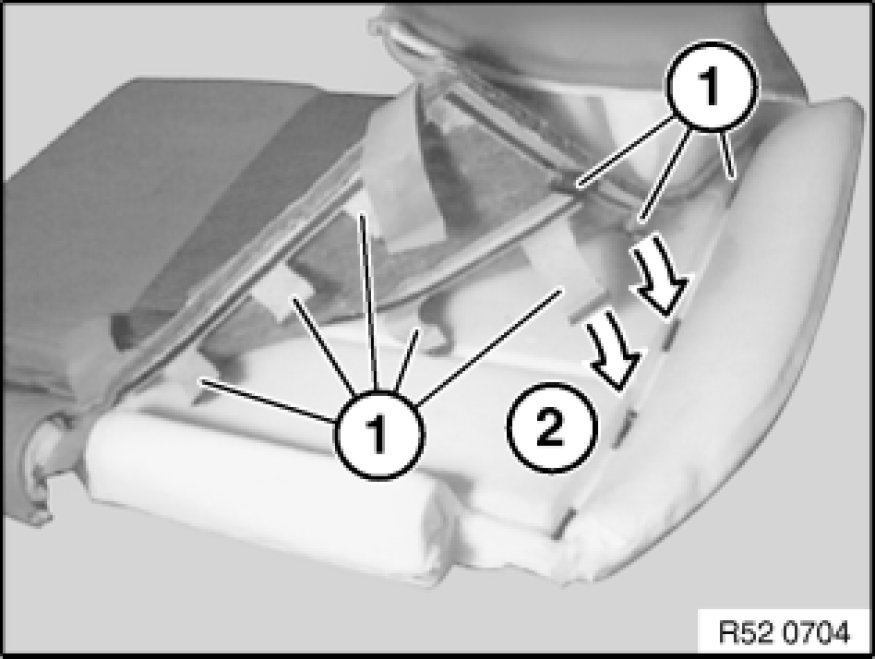 1
1
2
R52 0704