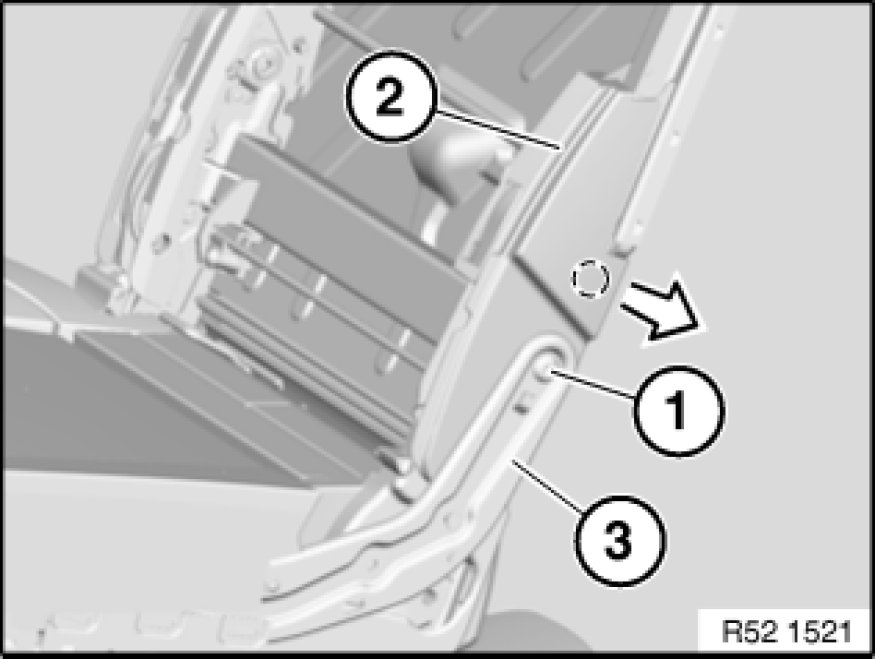 2
1
3
R52 1521