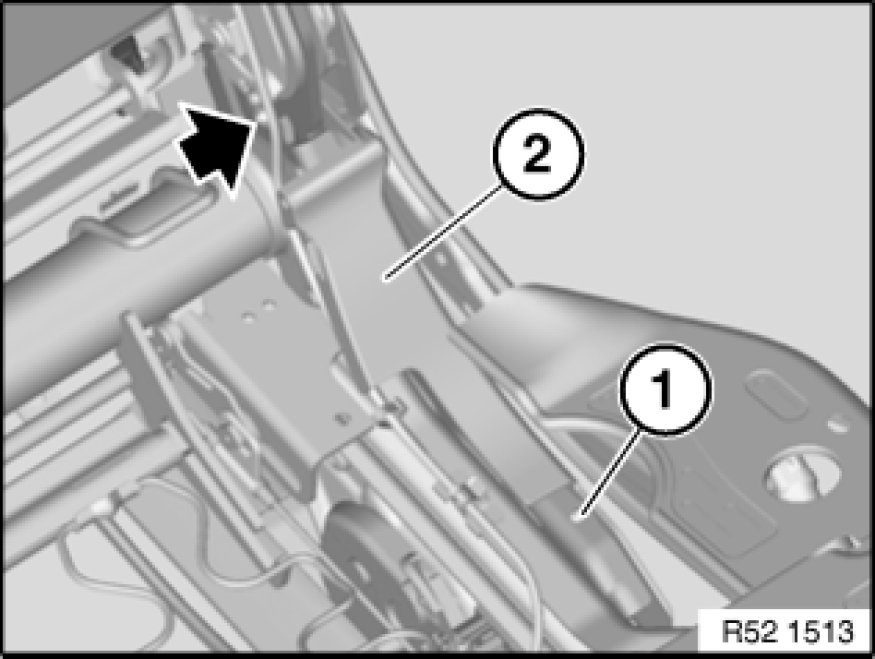 2

1

R52 1513