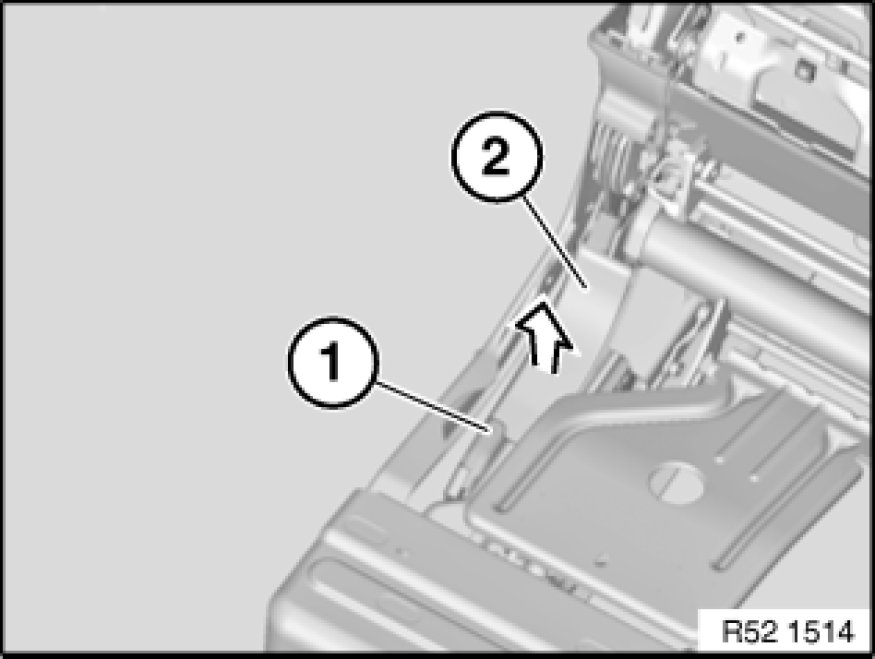 2

1

R52 1514