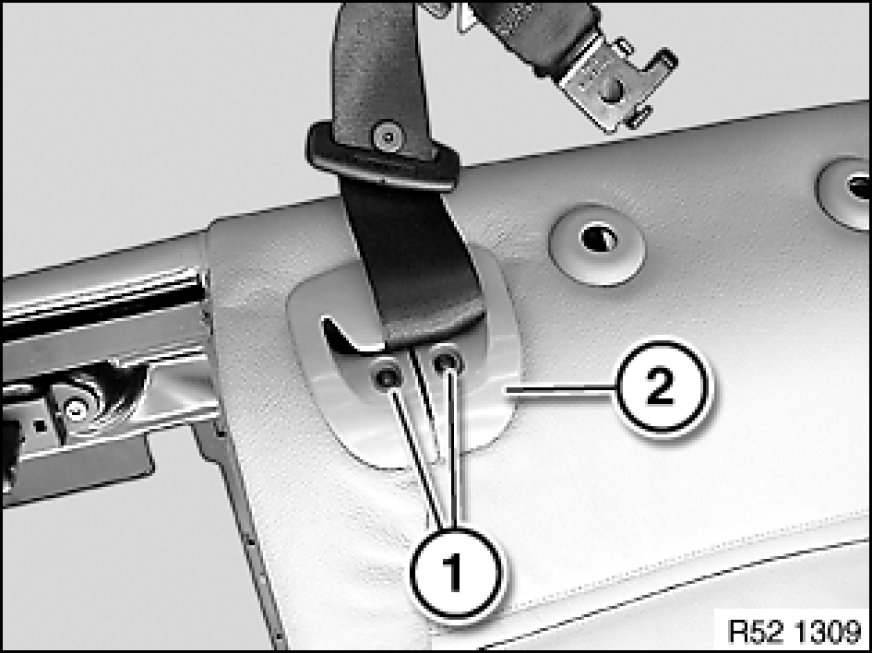 2
1
R52 1309