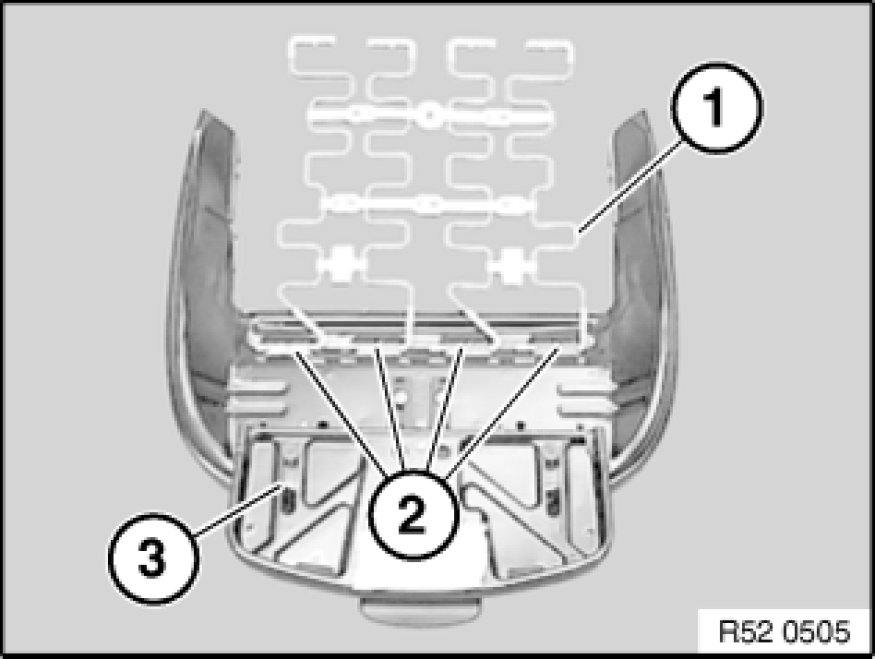 1
2
3
R52 0505