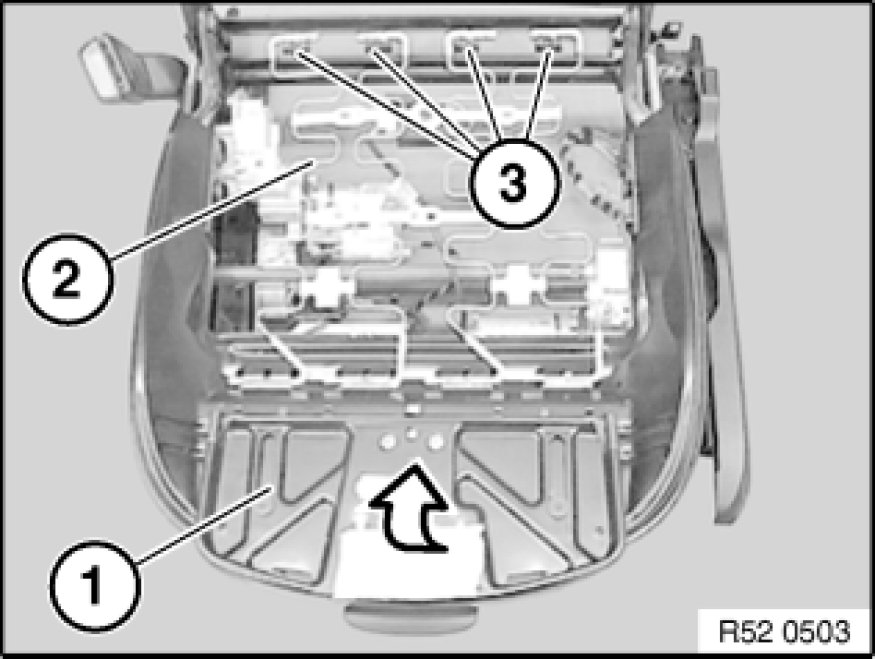 3
2
1
R52 0503