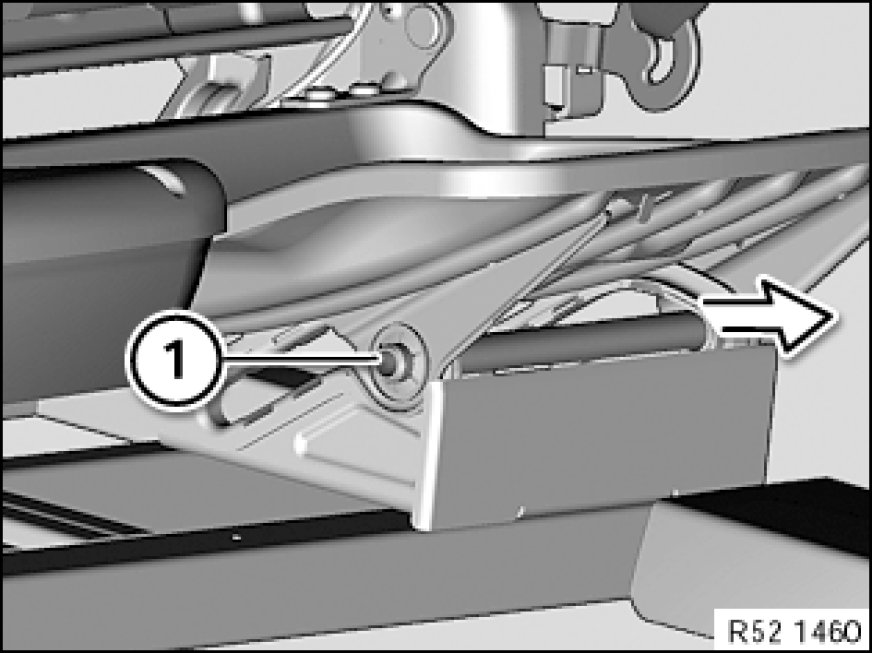 1

R52 1460