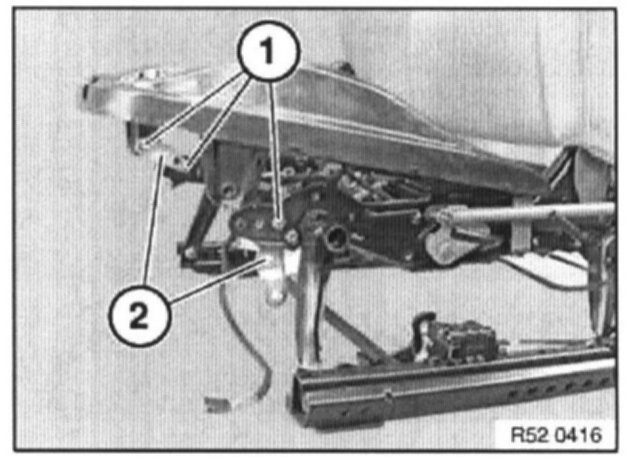 1
2
R52 0416