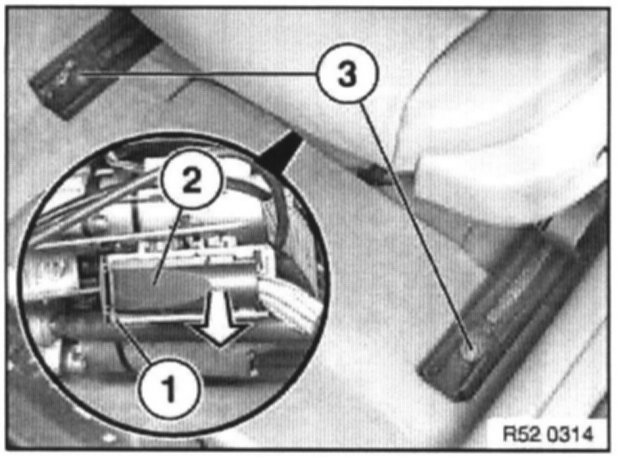 3
2
1
R52 0314