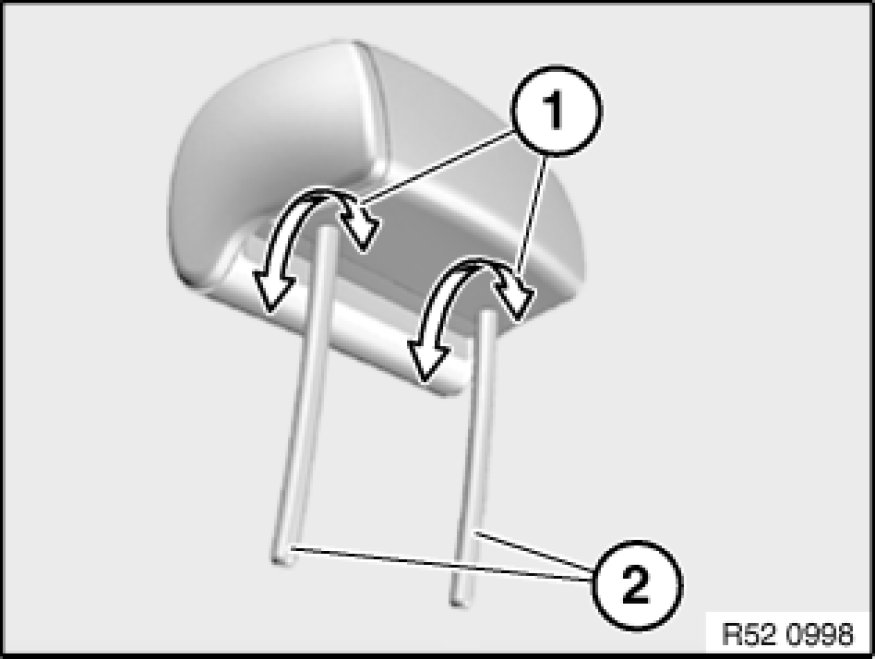 1

2

R52 0998