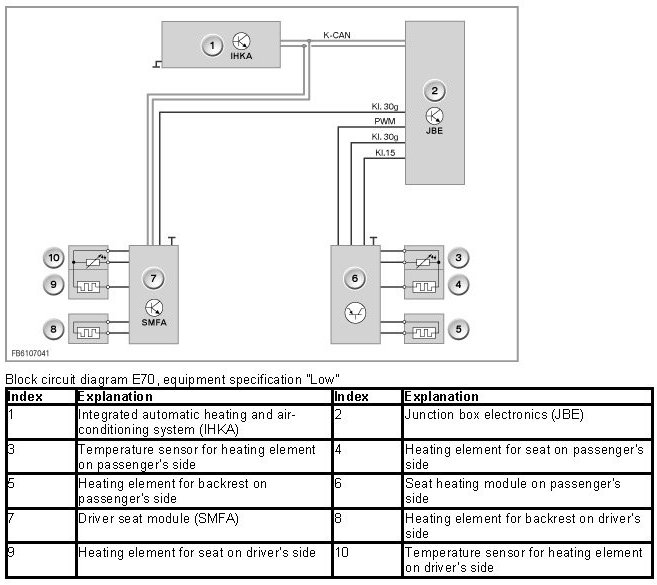 1 IHKA

K-CAN

2 JBE

Kl. 30g
PWM
Kl. 30g
Kl.15

10
9
7
SMFA
8

6
3
4
5

FB6107041

Block circuit diagram E70, equipment specification "Low"

| Index | Explanation | Index | Explanation |
|---|---|---|---|
| 1 | Integrated automatic heating and air-conditioning system (IHKA) | 2 | Junction box electronics (JBE) |
| 3 | Temperature sensor for heating element on passenger's side | 4 | Heating element for seat on passenger's side |
| 5 | Heating element for backrest on passenger's side | 6 | Seat heating module on passenger's side |
| 7 | Driver seat module (SMFA) | 8 | Heating element for backrest on driver's side |
| 9 | Heating element for seat on driver's side | 10 | Temperature sensor for heating element on driver's side |