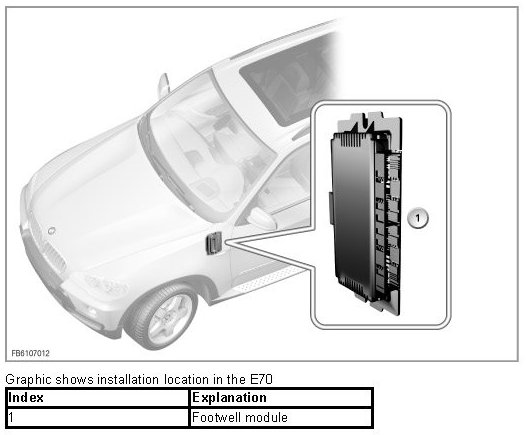 1

FB6107012

Graphic shows installation location in the E70

| Index | Explanation |
|---|---|
| 1 | Footwell module |