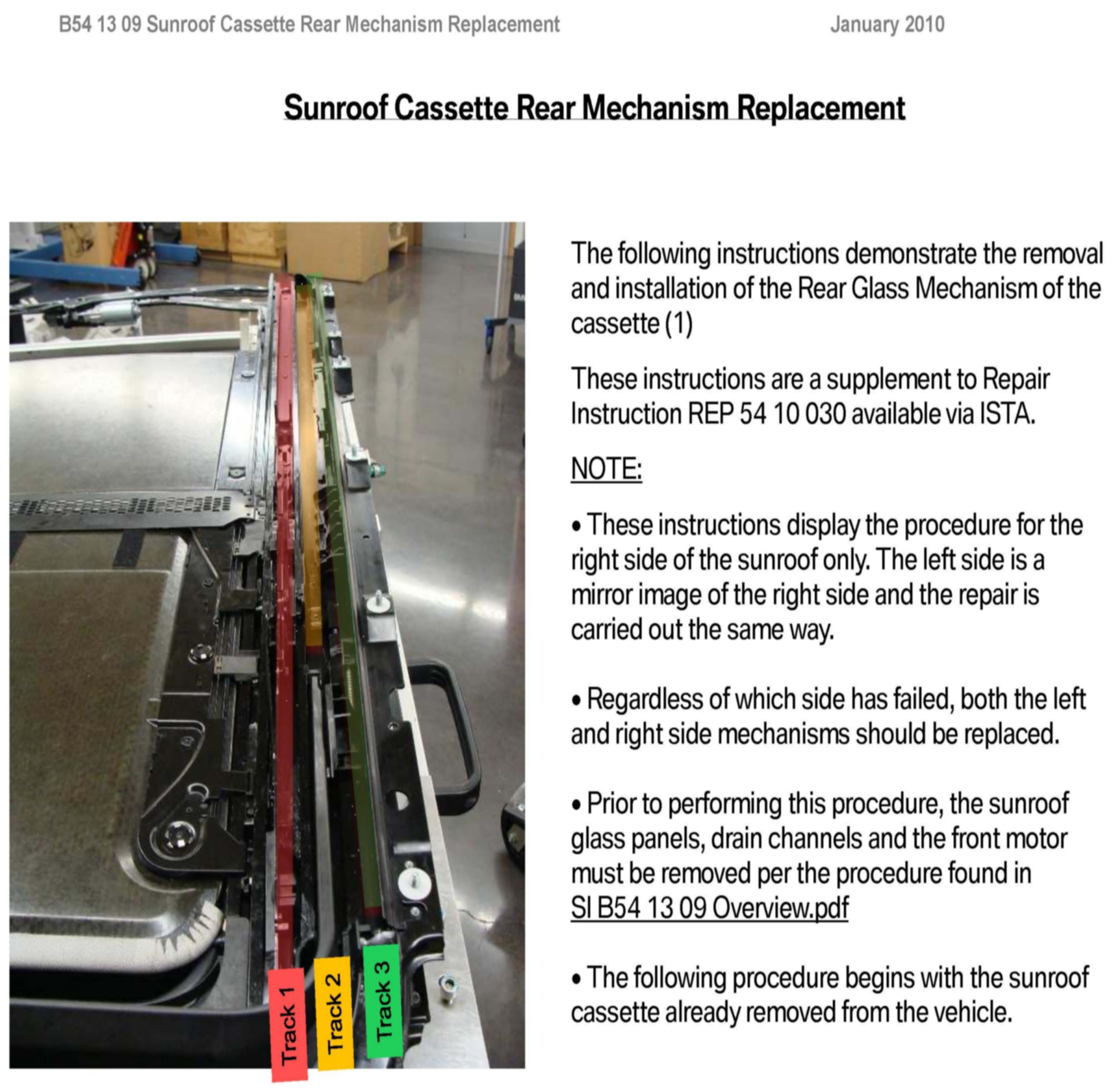 B54 13 09 Sunroof Cassette Rear Mechanism Replacement

January 2010

Sunroof Cassette Rear Mechanism Replacement

Track 1

Track 2

Track 3

The following instructions demonstrate the removal and installation of the Rear Glass Mechanism of the cassette (1)

These instructions are a supplement to Repair Instruction REP 54 10 030 available via ISTA.

NOTE:

• These instructions display the procedure for the right side of the sunroof only. The left side is a mirror image of the right side and the repair is carried out the same way.

• Regardless of which side has failed, both the left and right side mechanisms should be replaced.

• Prior to performing this procedure, the sunroof glass panels, drain channels and the front motor must be removed per the procedure found in SI B54 13 09 Overview.pdf

• The following procedure begins with the sunroof cassette already removed from the vehicle.