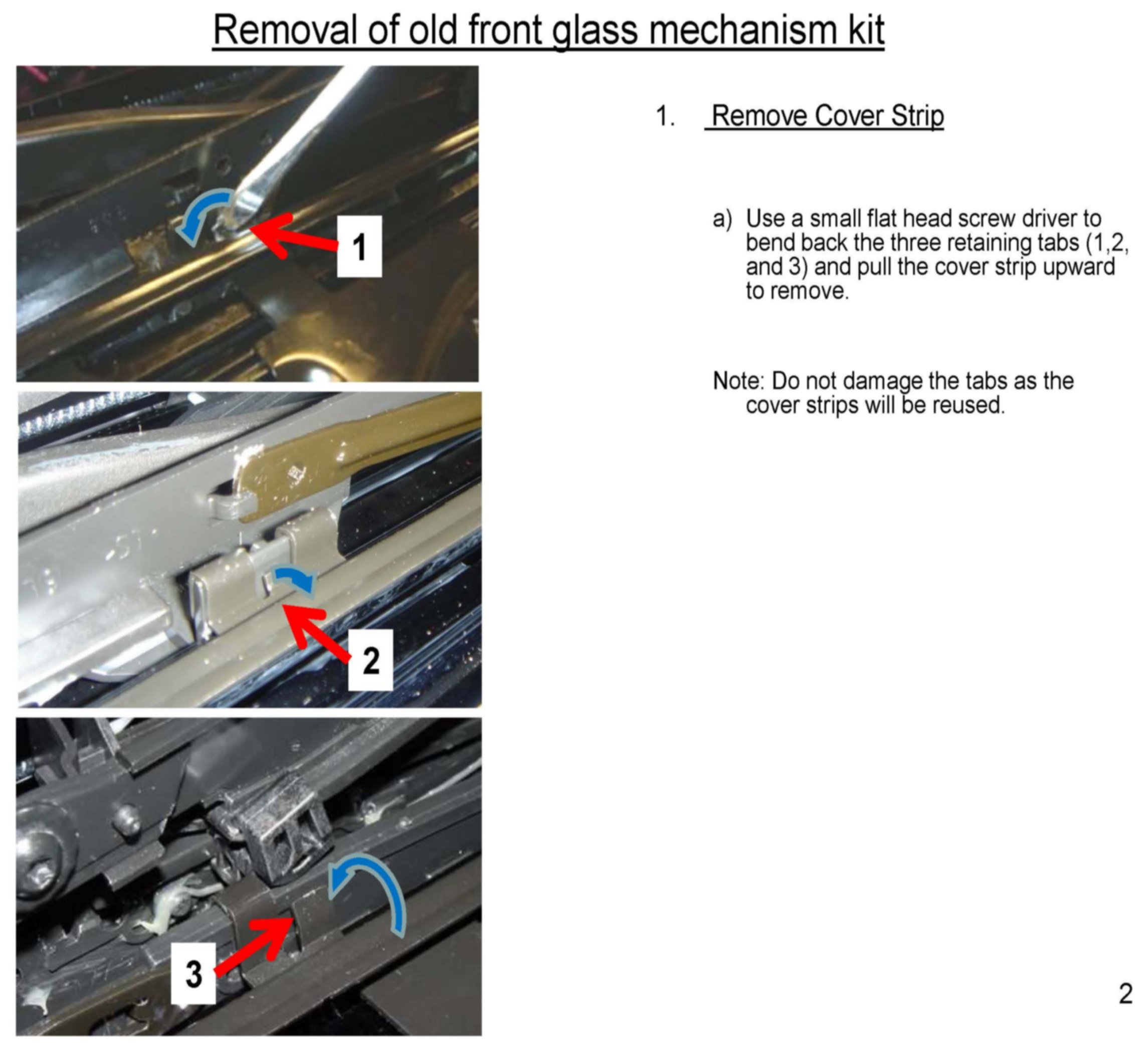 Removal of old front glass mechanism kit

1

2

3

1. Remove Cover Strip

a) Use a small flat head screw driver to bend back the three retaining tabs (1,2, and 3) and pull the cover strip upward to remove.

Note: Do not damage the tabs as the cover strips will be reused.

2